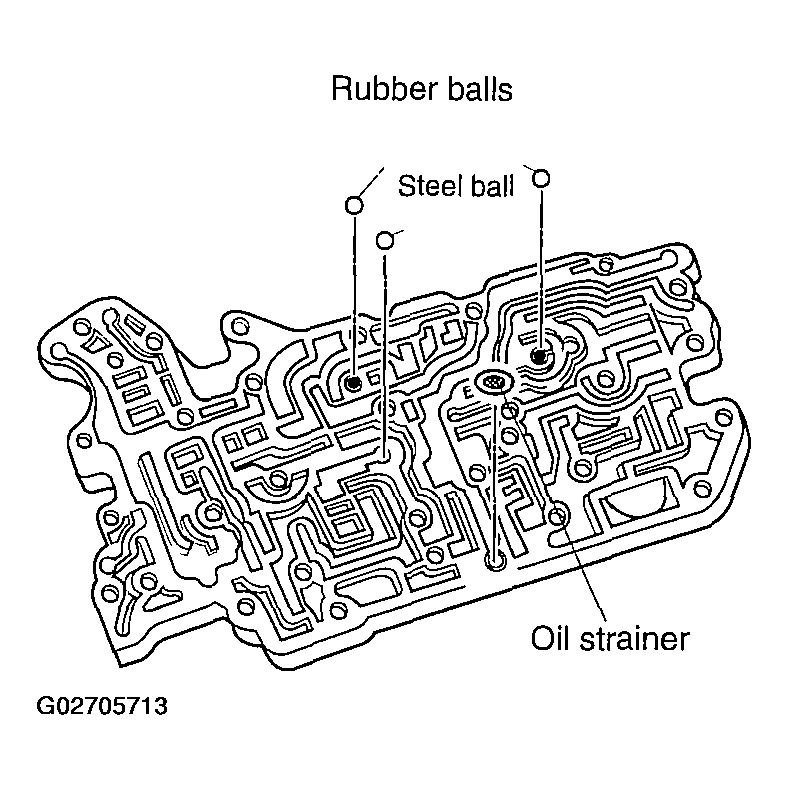 Rubber balls

Steel ball

E

Oil strainer

G02705713