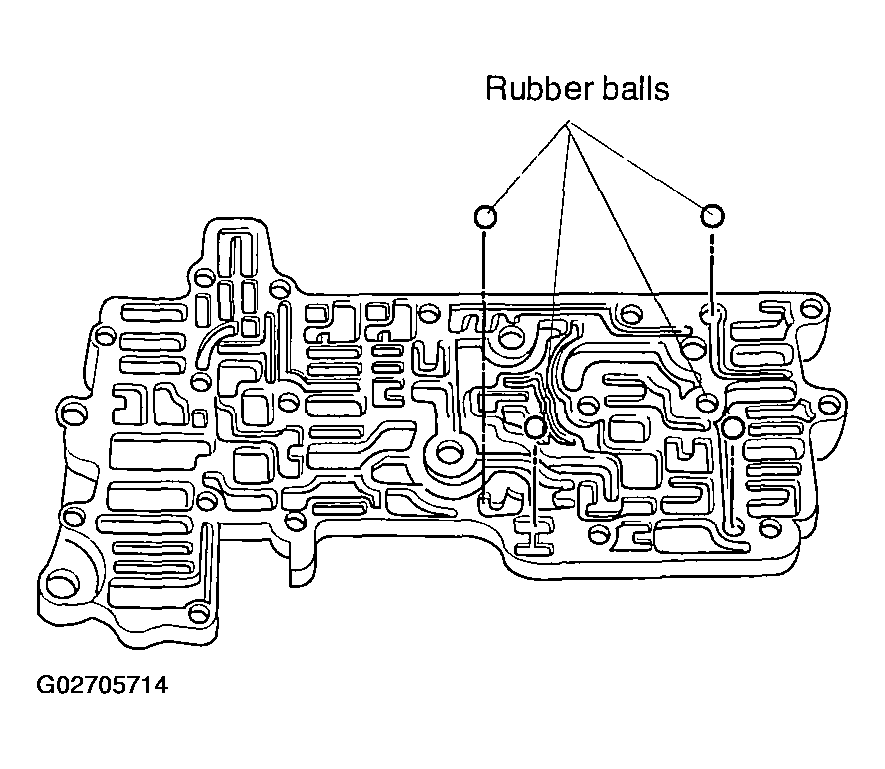 Rubber balls

G02705714