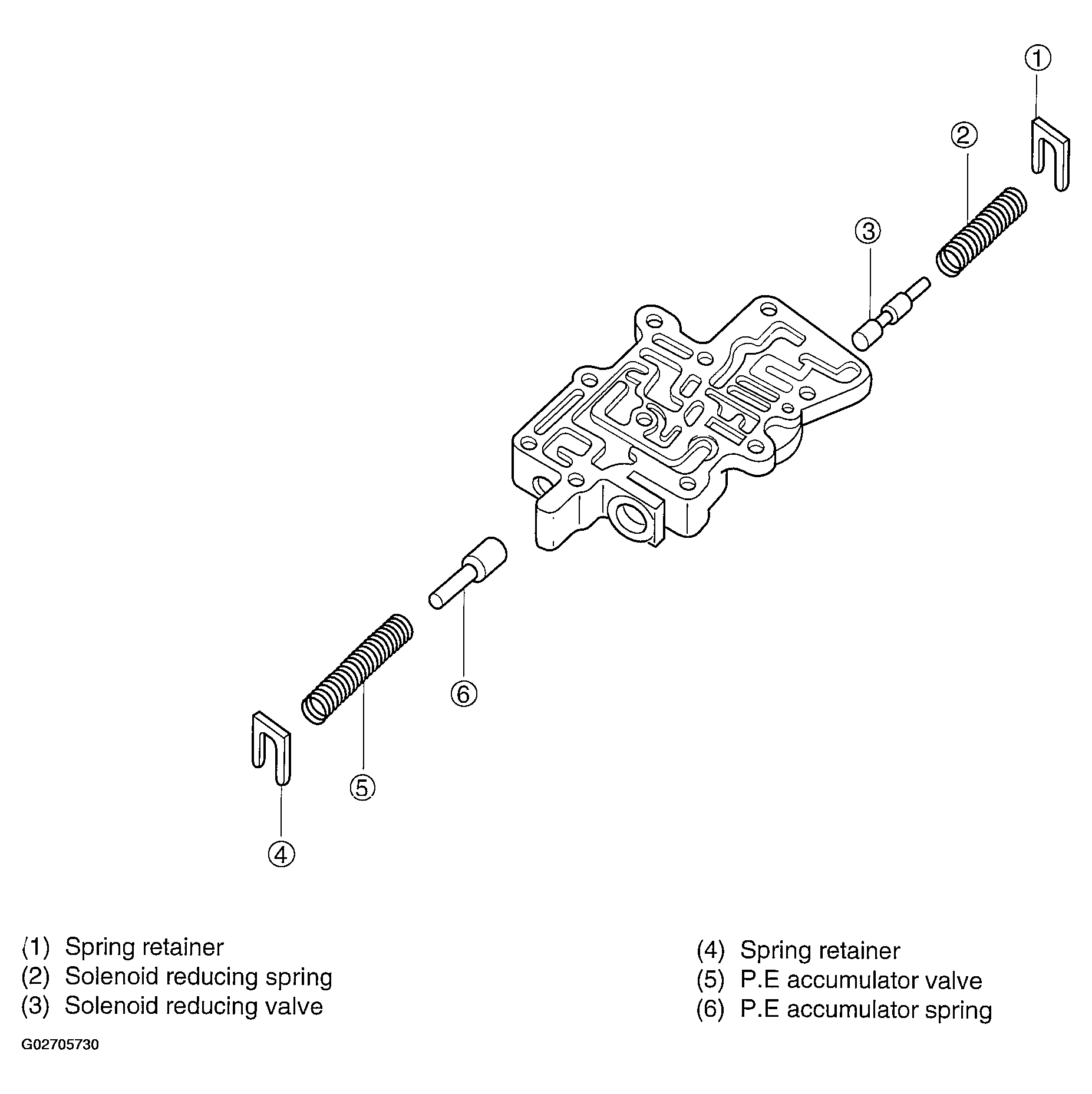 ①

②

③

⑥

⑤

④

(1) Spring retainer
(2) Solenoid reducing spring
(3) Solenoid reducing valve

(4) Spring retainer
(5) P.E accumulator valve
(6) P.E accumulator spring

G02705730