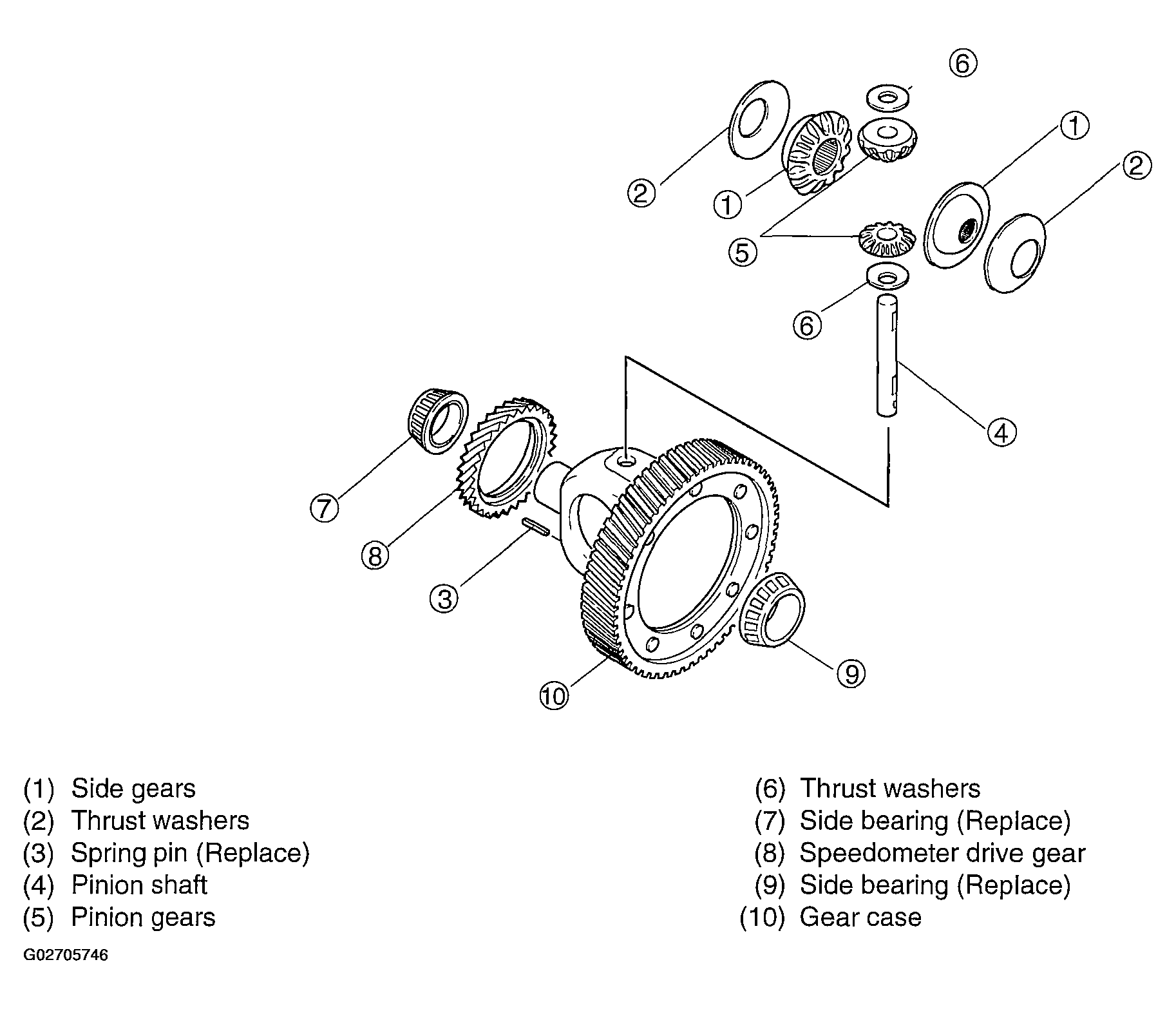 6
2
1
1
2
5
6
4
7
8
3
9
10

(1) Side gears
(2) Thrust washers
(3) Spring pin (Replace)
(4) Pinion shaft
(5) Pinion gears

(6) Thrust washers
(7) Side bearing (Replace)
(8) Speedometer drive gear
(9) Side bearing (Replace)
(10) Gear case

G02705746