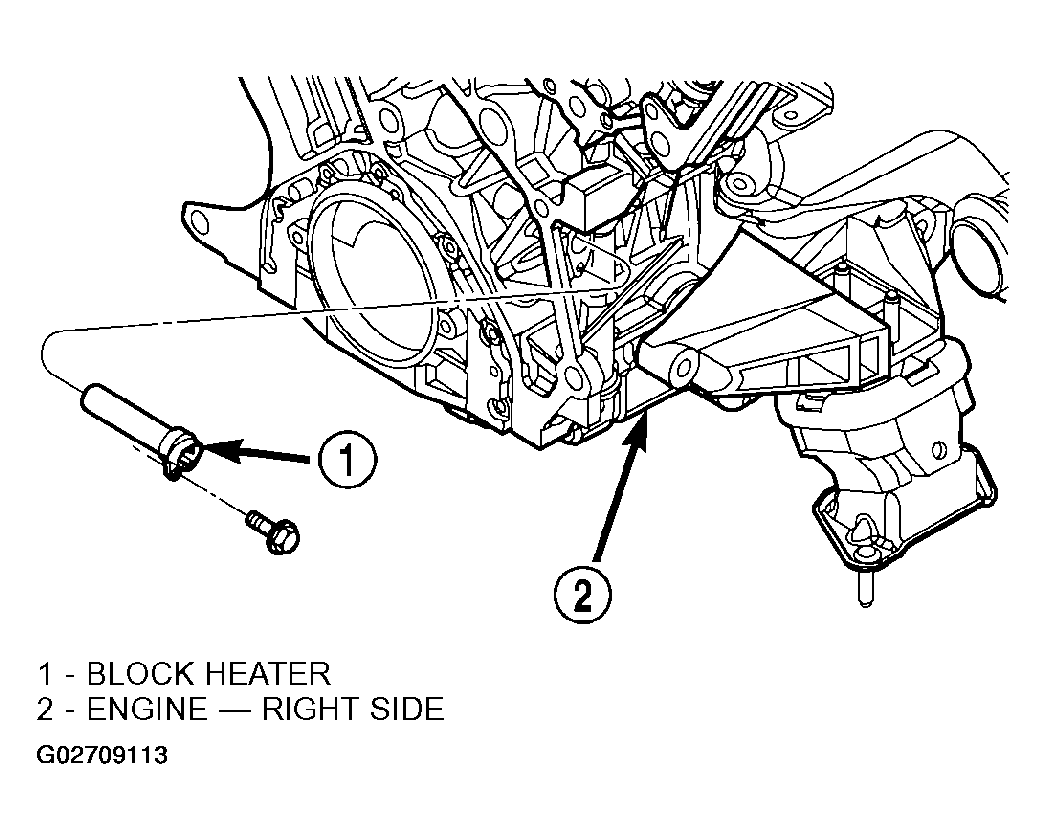 1

2

1 - BLOCK HEATER
2 - ENGINE — RIGHT SIDE

G02709113