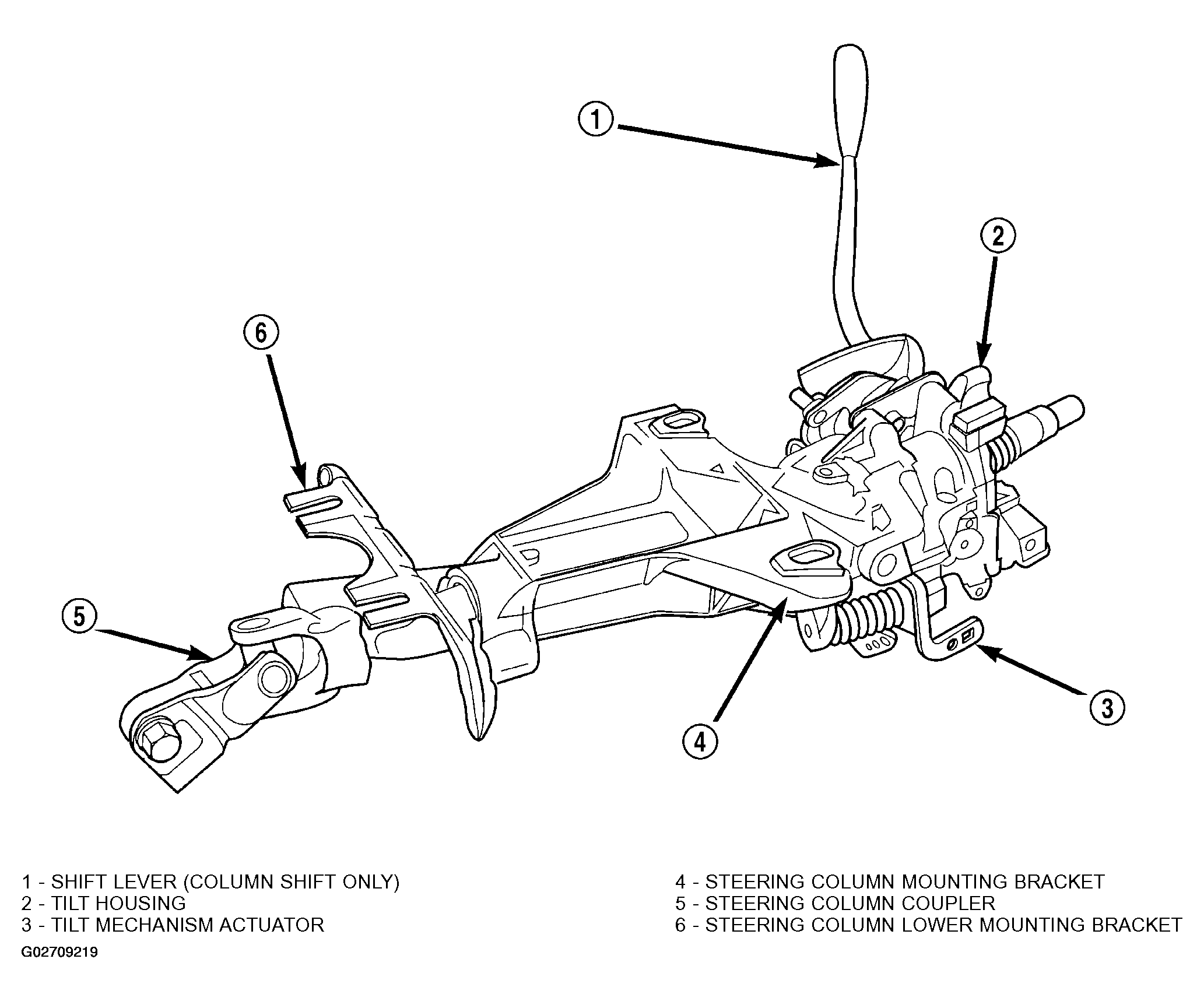 1

2

6

5

4

3

1 - SHIFT LEVER (COLUMN SHIFT ONLY)
2 - TILT HOUSING
3 - TILT MECHANISM ACTUATOR

4 - STEERING COLUMN MOUNTING BRACKET
5 - STEERING COLUMN COUPLER
6 - STEERING COLUMN LOWER MOUNTING BRACKET

G02709219