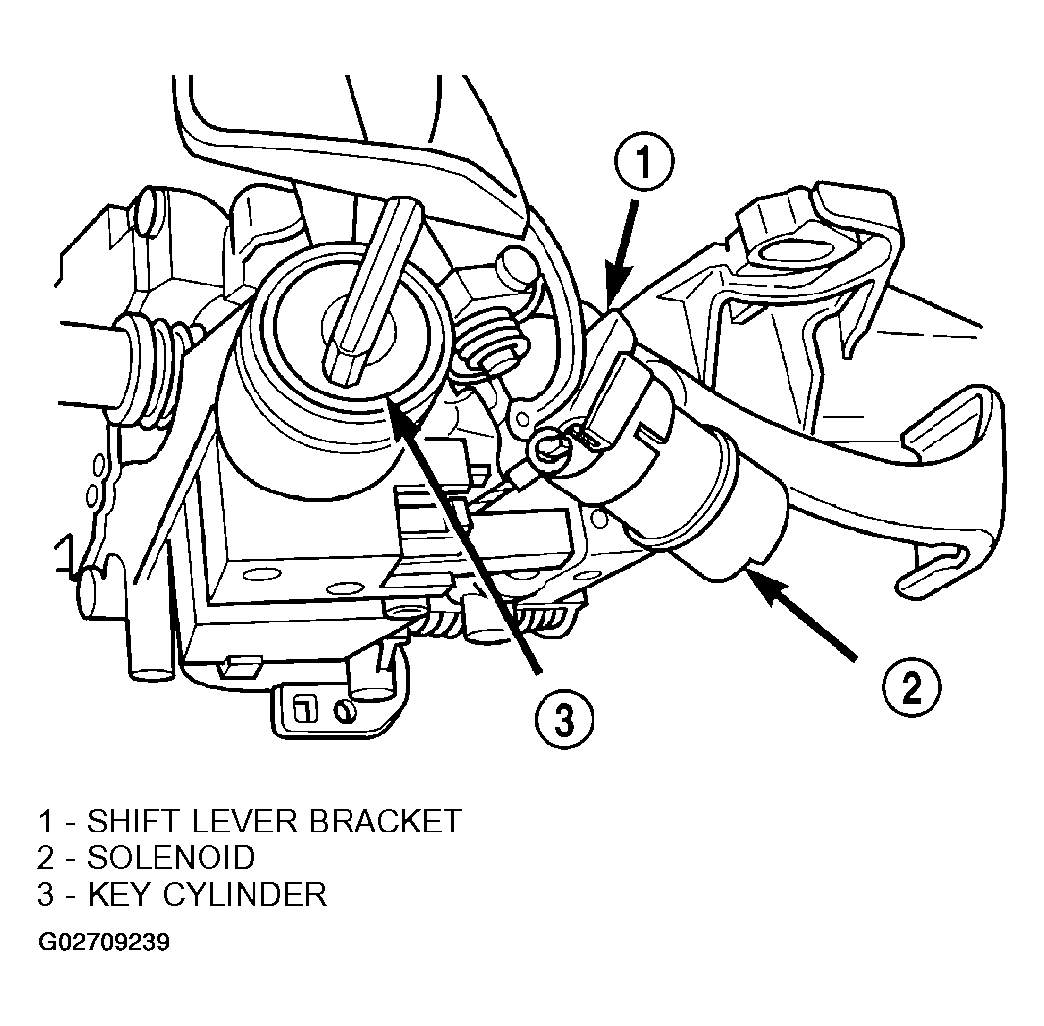 1

2

3

1 - SHIFT LEVER BRACKET
2 - SOLENOID
3 - KEY CYLINDER

G02709239