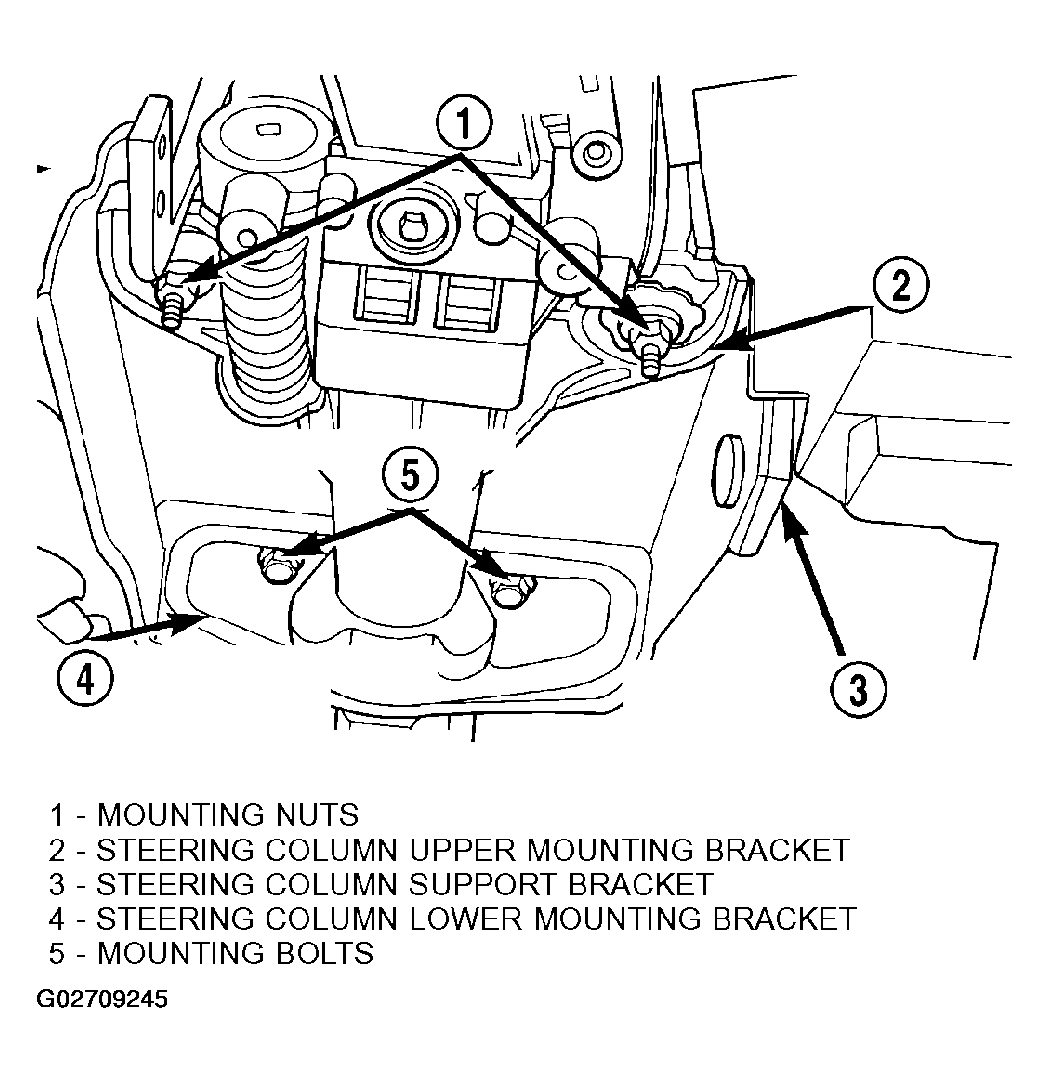 1
2
5
4
3

1 - MOUNTING NUTS
2 - STEERING COLUMN UPPER MOUNTING BRACKET
3 - STEERING COLUMN SUPPORT BRACKET
4 - STEERING COLUMN LOWER MOUNTING BRACKET
5 - MOUNTING BOLTS

G02709245