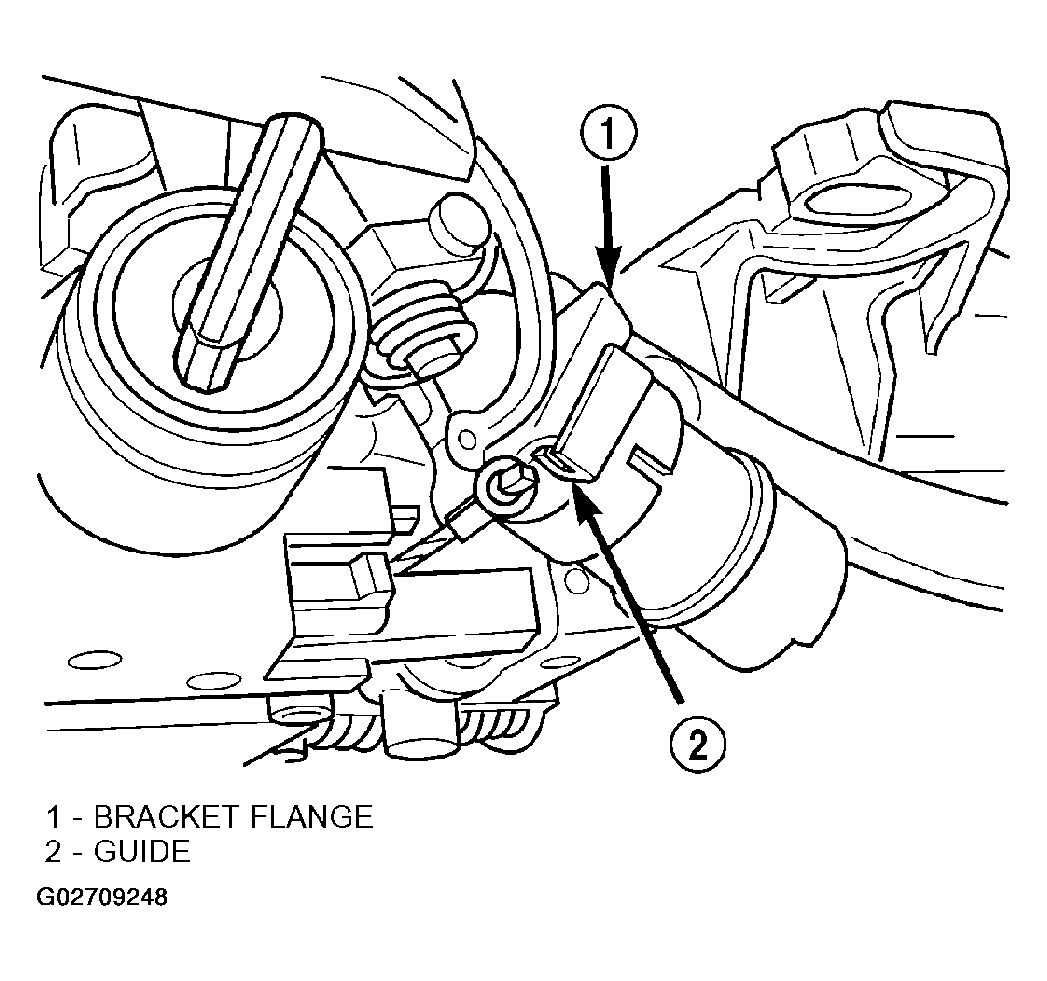 1

2

1 - BRACKET FLANGE
2 - GUIDE

G02709248