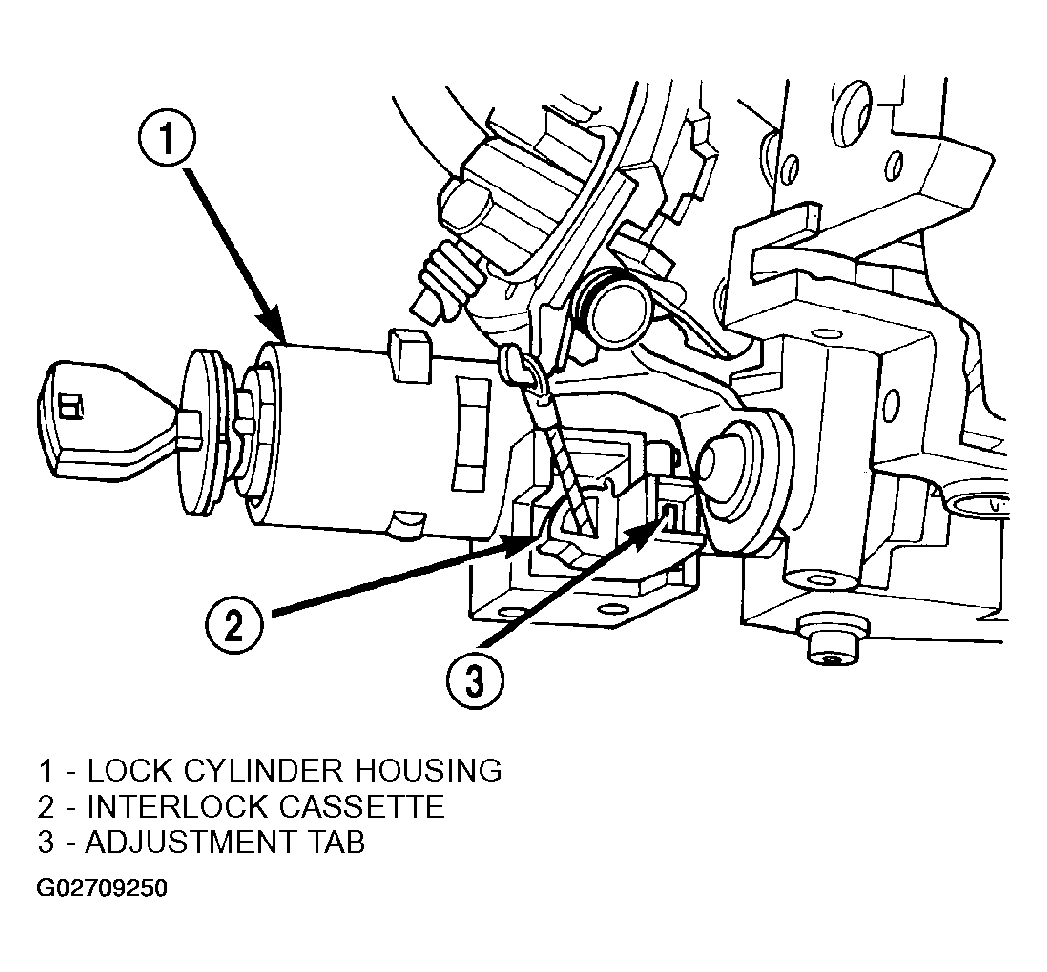 1

2

3

1 - LOCK CYLINDER HOUSING
2 - INTERLOCK CASSETTE
3 - ADJUSTMENT TAB

G02709250