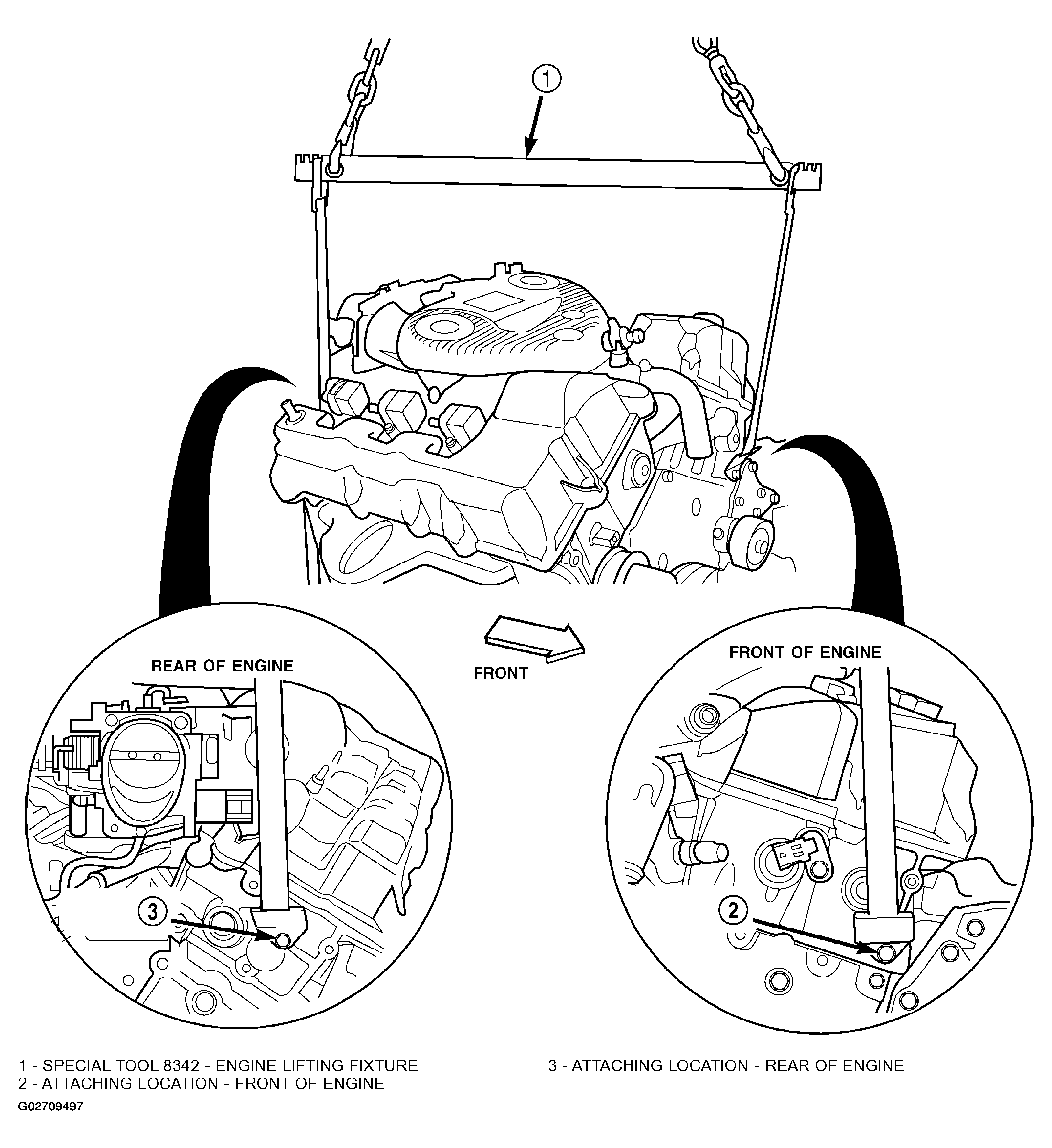 1

REAR OF ENGINE

FRONT

FRONT OF ENGINE

3

2

1 - SPECIAL TOOL 8342 - ENGINE LIFTING FIXTURE
2 - ATTACHING LOCATION - FRONT OF ENGINE

3 - ATTACHING LOCATION - REAR OF ENGINE

G02709497