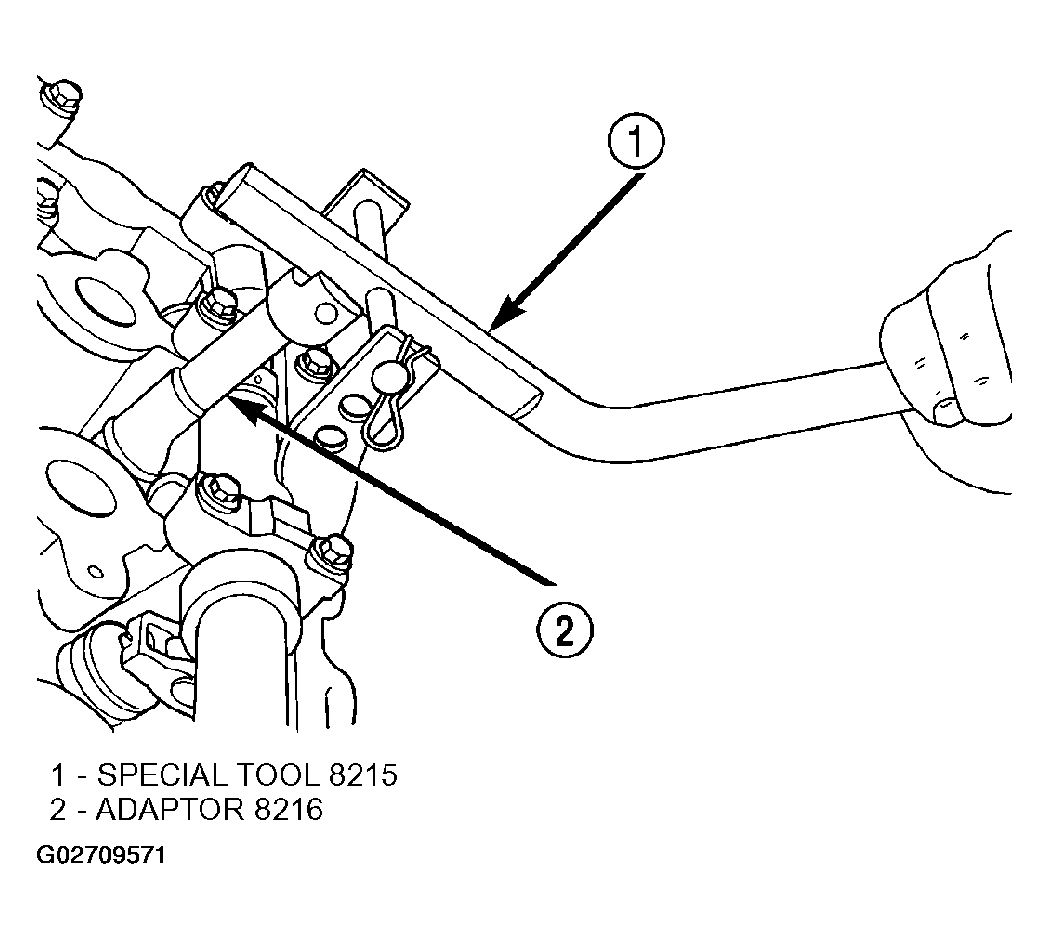 1

2

1 - SPECIAL TOOL 8215
2 - ADAPTOR 8216

G02709571