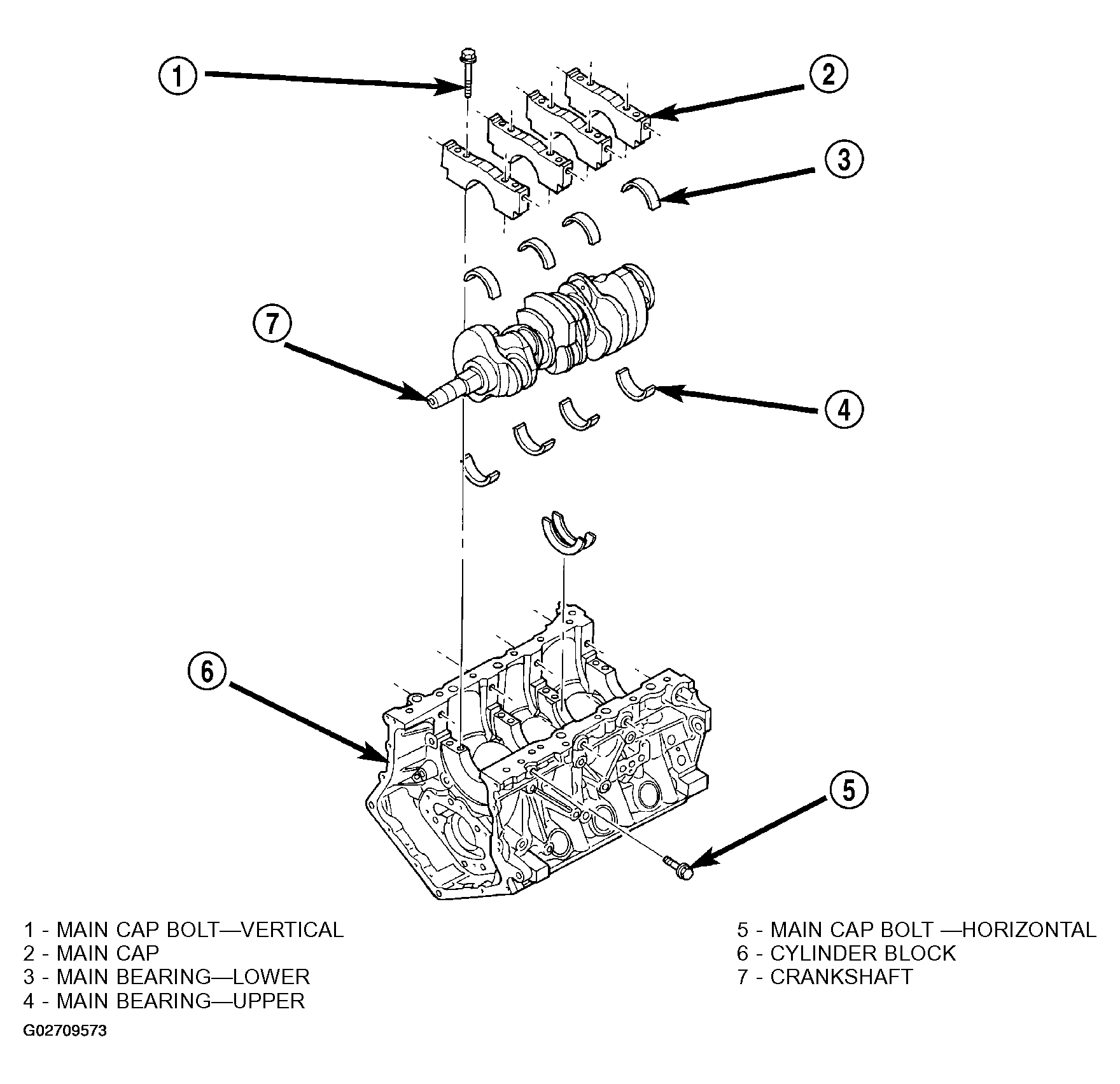 1
2
3
7
4
6
5

1 - MAIN CAP BOLT—VERTICAL
2 - MAIN CAP
3 - MAIN BEARING—LOWER
4 - MAIN BEARING—UPPER

5 - MAIN CAP BOLT —HORIZONTAL
6 - CYLINDER BLOCK
7 - CRANKSHAFT

G02709573