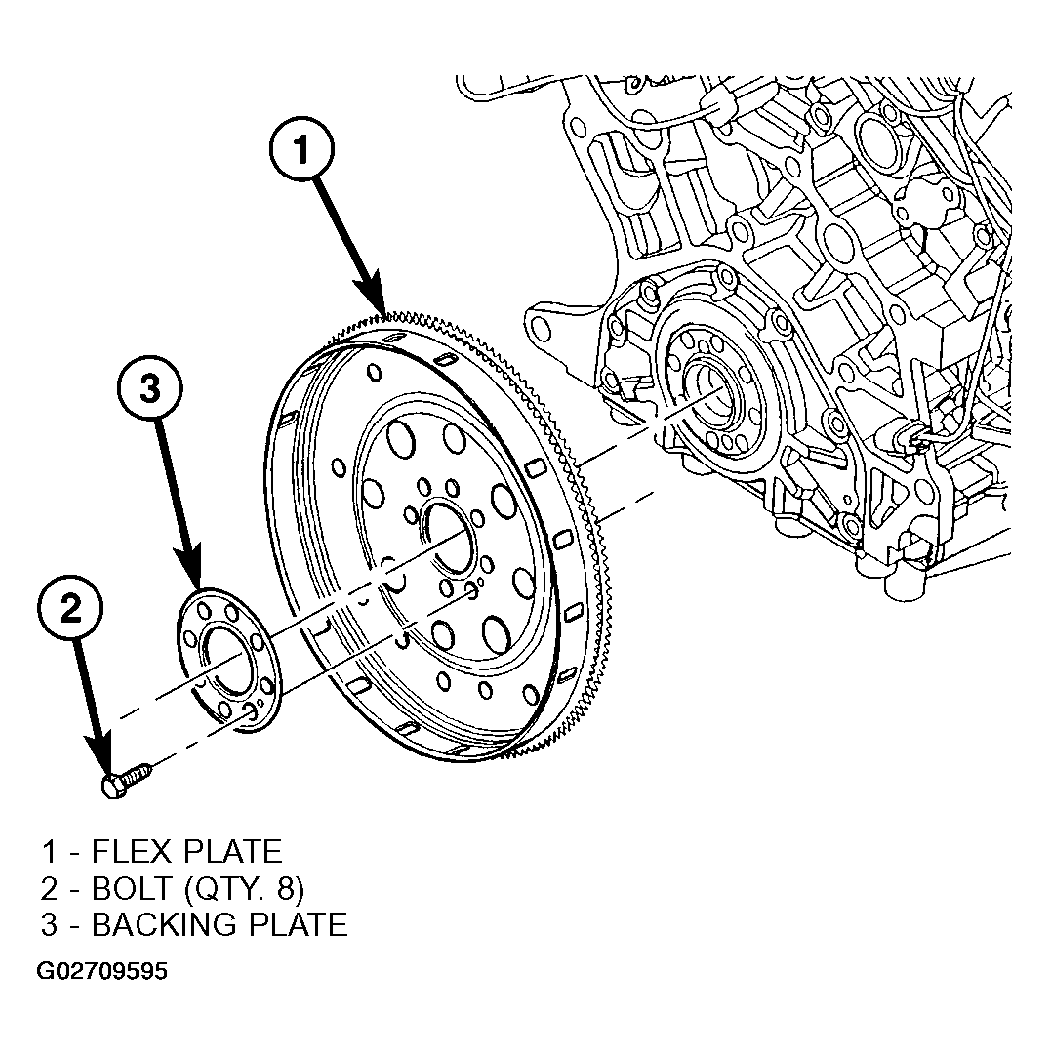 1

3

2

1 - FLEX PLATE
2 - BOLT (QTY. 8)
3 - BACKING PLATE

G02709595