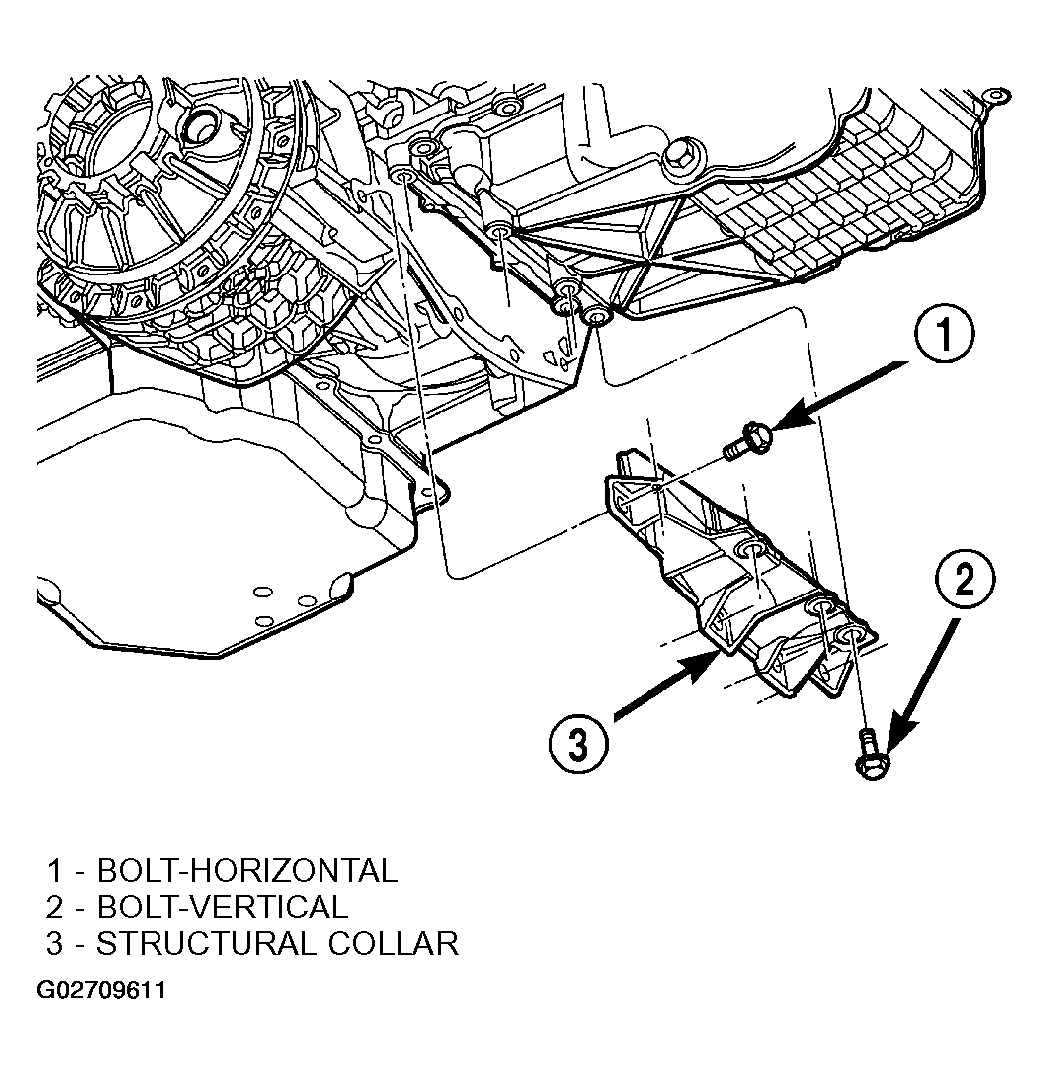 1

2

3

1 - BOLT-HORIZONTAL
2 - BOLT-VERTICAL
3 - STRUCTURAL COLLAR

G02709611