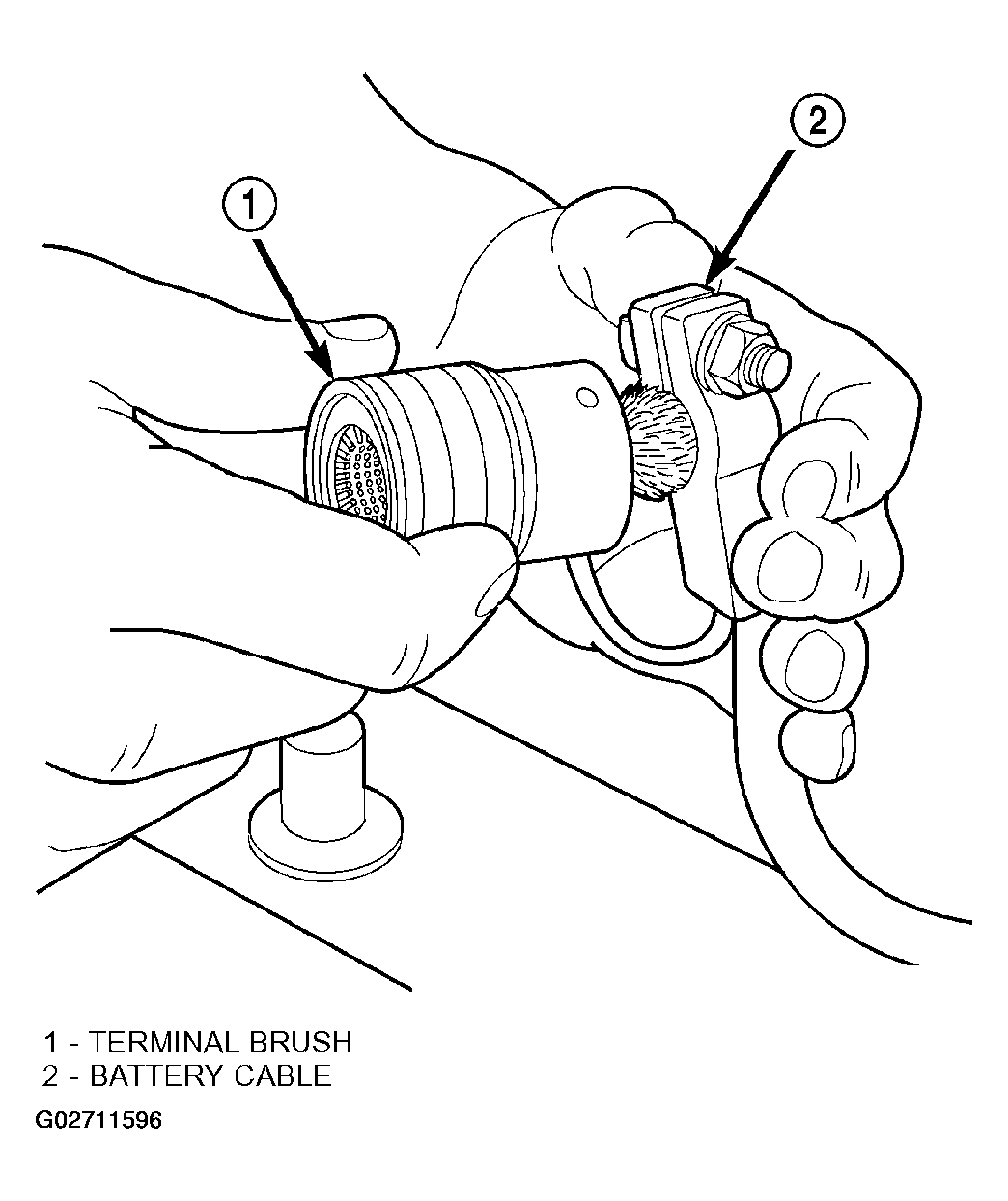 1

2

1 - TERMINAL BRUSH
2 - BATTERY CABLE

G02711596