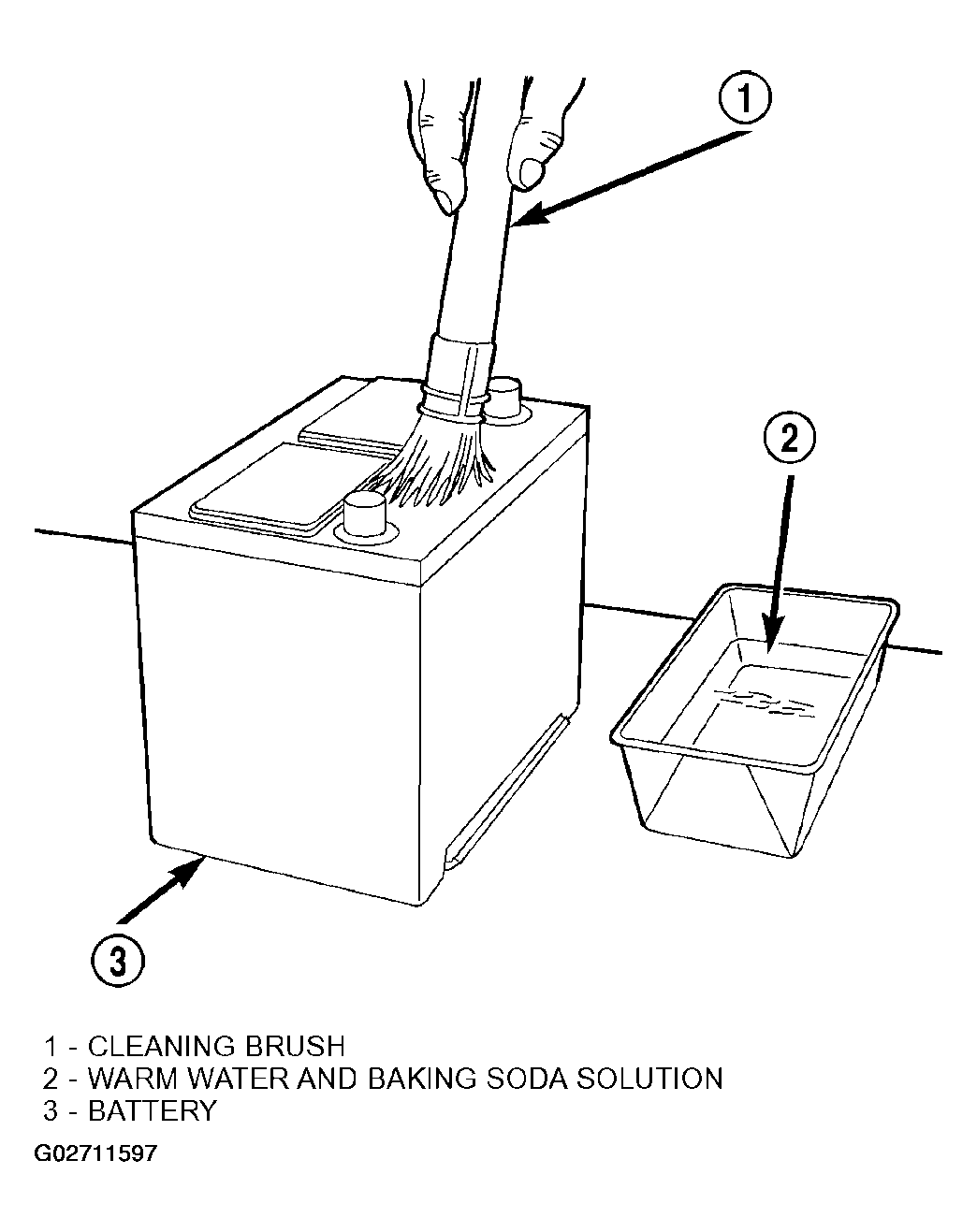 1

2

3

1 - CLEANING BRUSH
2 - WARM WATER AND BAKING SODA SOLUTION
3 - BATTERY

G02711597