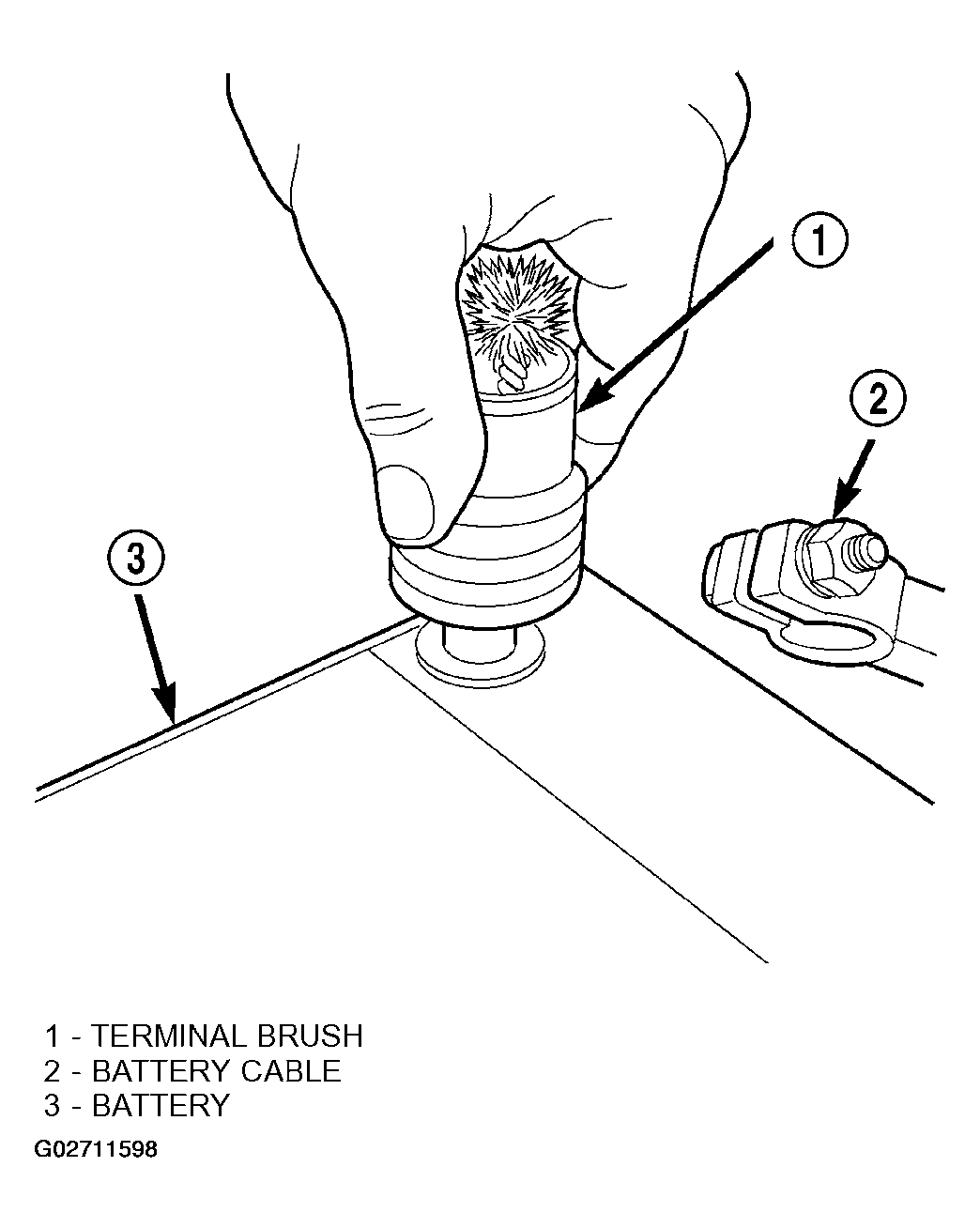 1

2

3

1 - TERMINAL BRUSH
2 - BATTERY CABLE
3 - BATTERY

G02711598