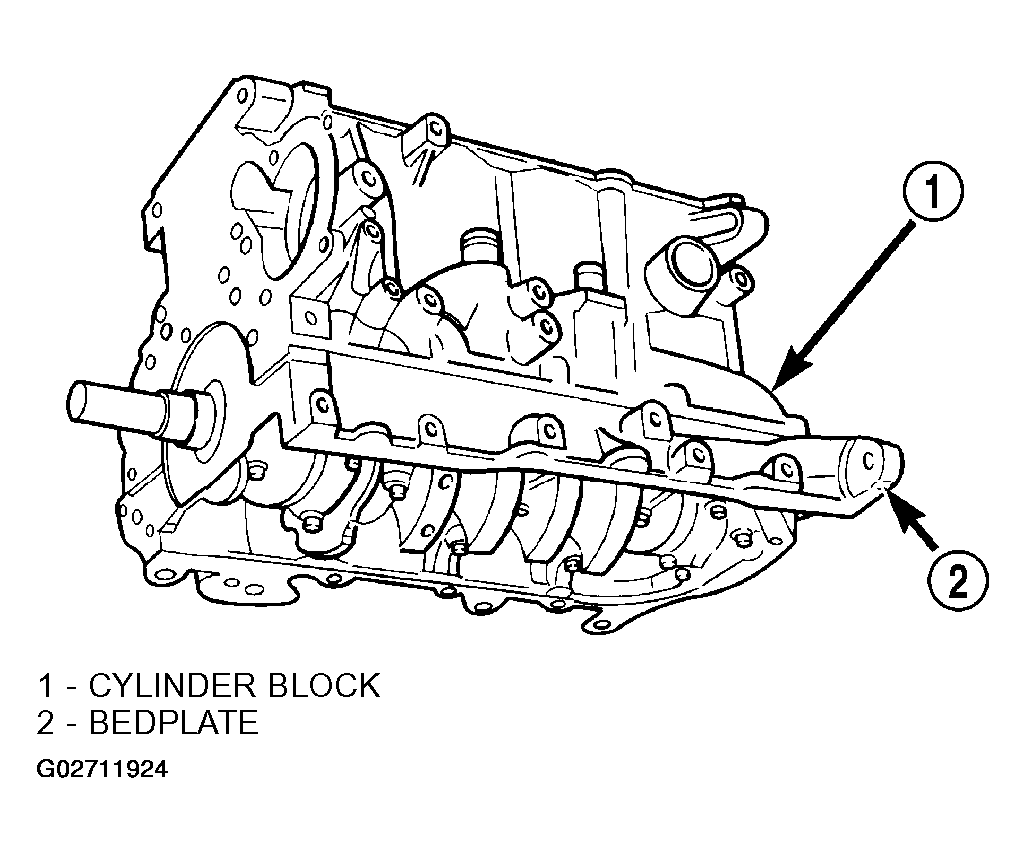 1

2

1 - CYLINDER BLOCK
2 - BEDPLATE

G02711924