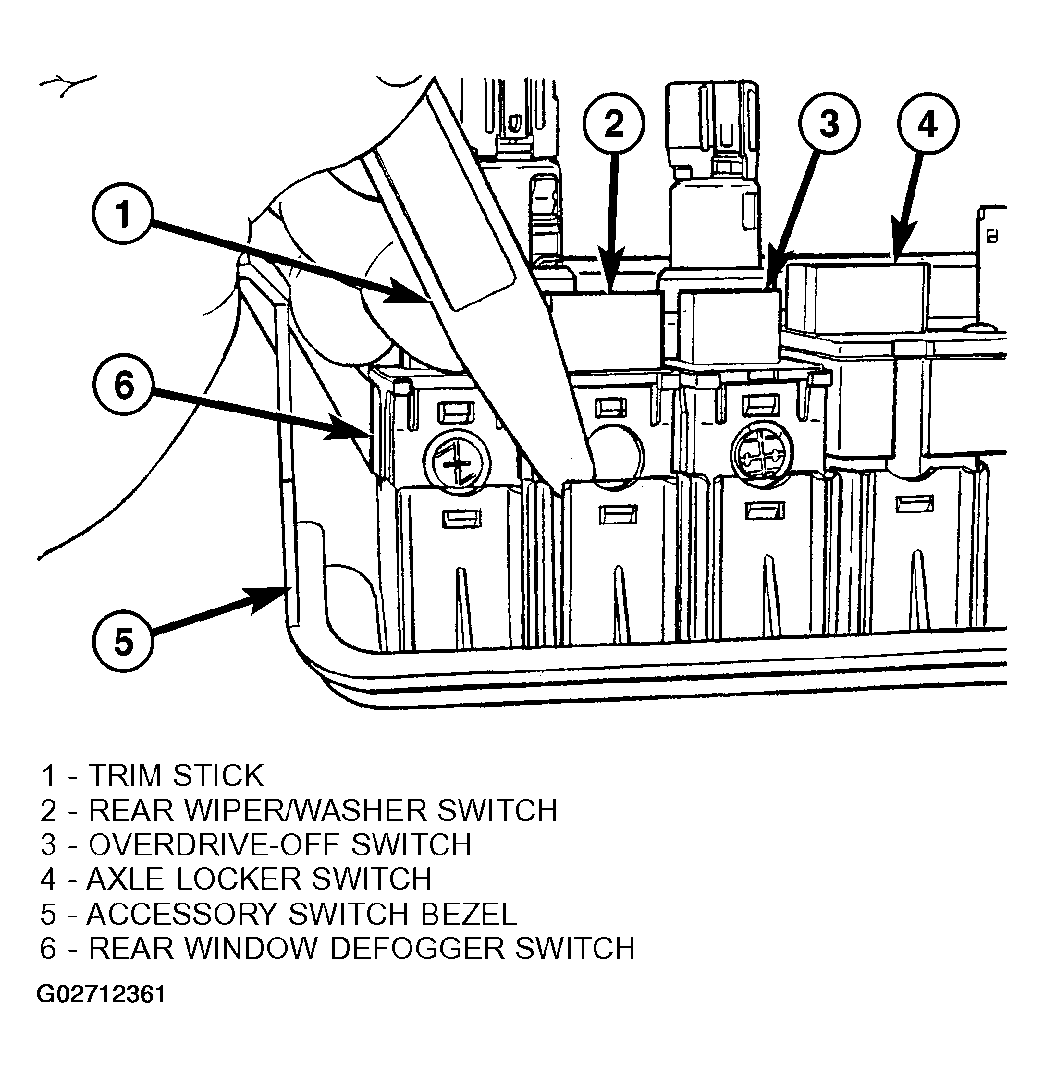 2
3
4
1
6
5

1 - TRIM STICK
2 - REAR WIPER/WASHER SWITCH
3 - OVERDRIVE-OFF SWITCH
4 - AXLE LOCKER SWITCH
5 - ACCESSORY SWITCH BEZEL
6 - REAR WINDOW DEFOGGER SWITCH

G02712361