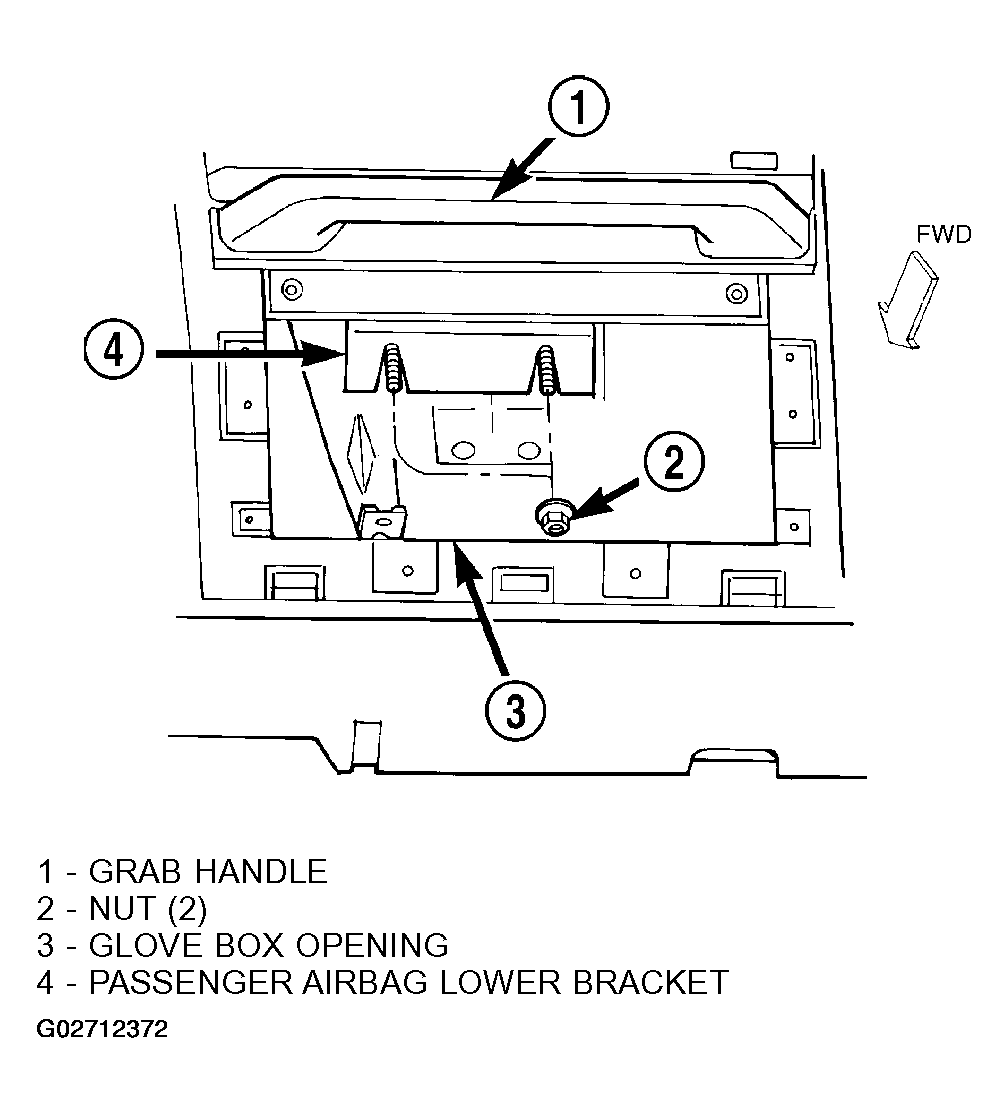 1

FWD

4

2

3

1 - GRAB HANDLE
2 - NUT (2)
3 - GLOVE BOX OPENING
4 - PASSENGER AIRBAG LOWER BRACKET

G02712372