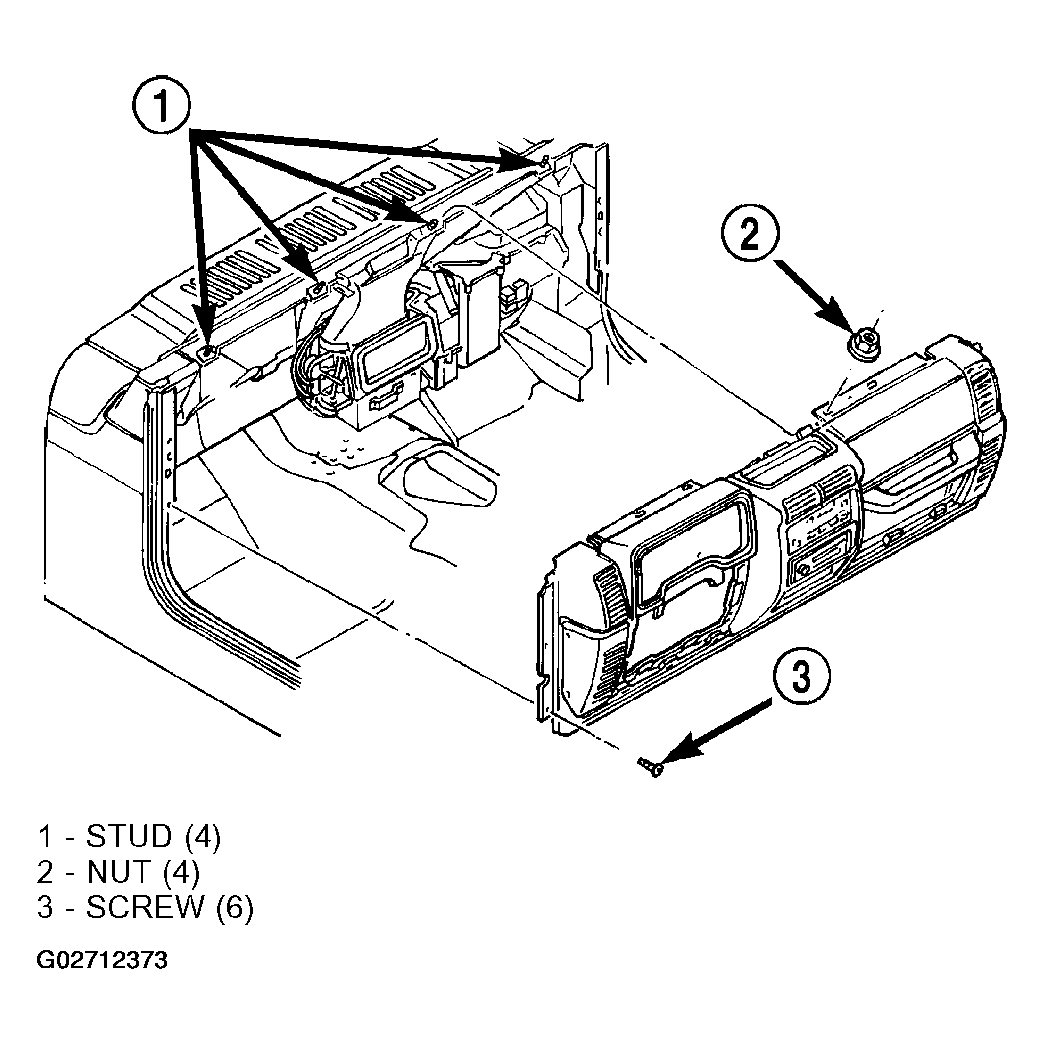 1

2

3

1 - STUD (4)
2 - NUT (4)
3 - SCREW (6)

G02712373