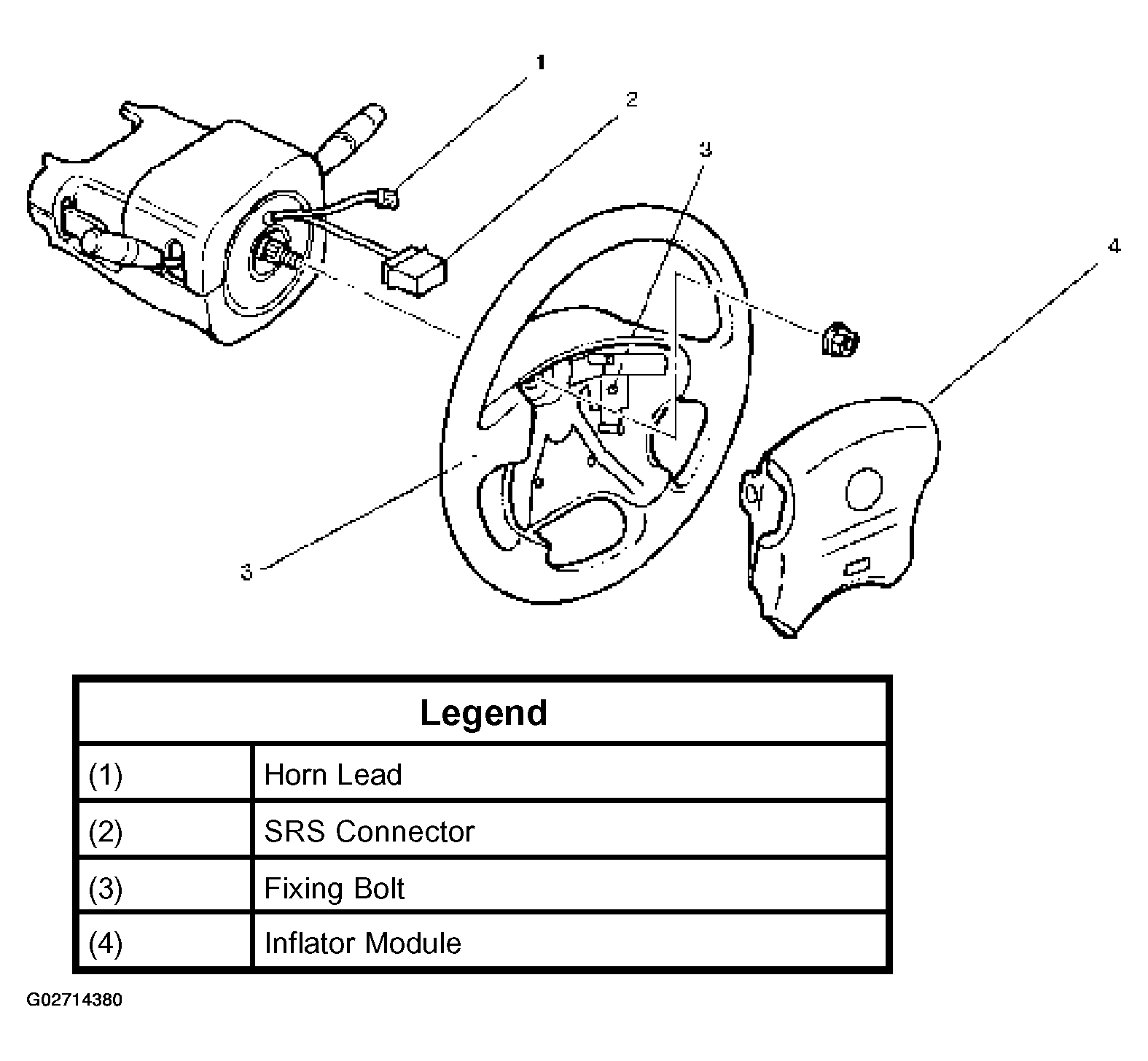 1
2
3
4
3

| Legend | |
|---|---|
| (1) | Horn Lead |
| (2) | SRS Connector |
| (3) | Fixing Bolt |
| (4) | Inflator Module |

G02714380