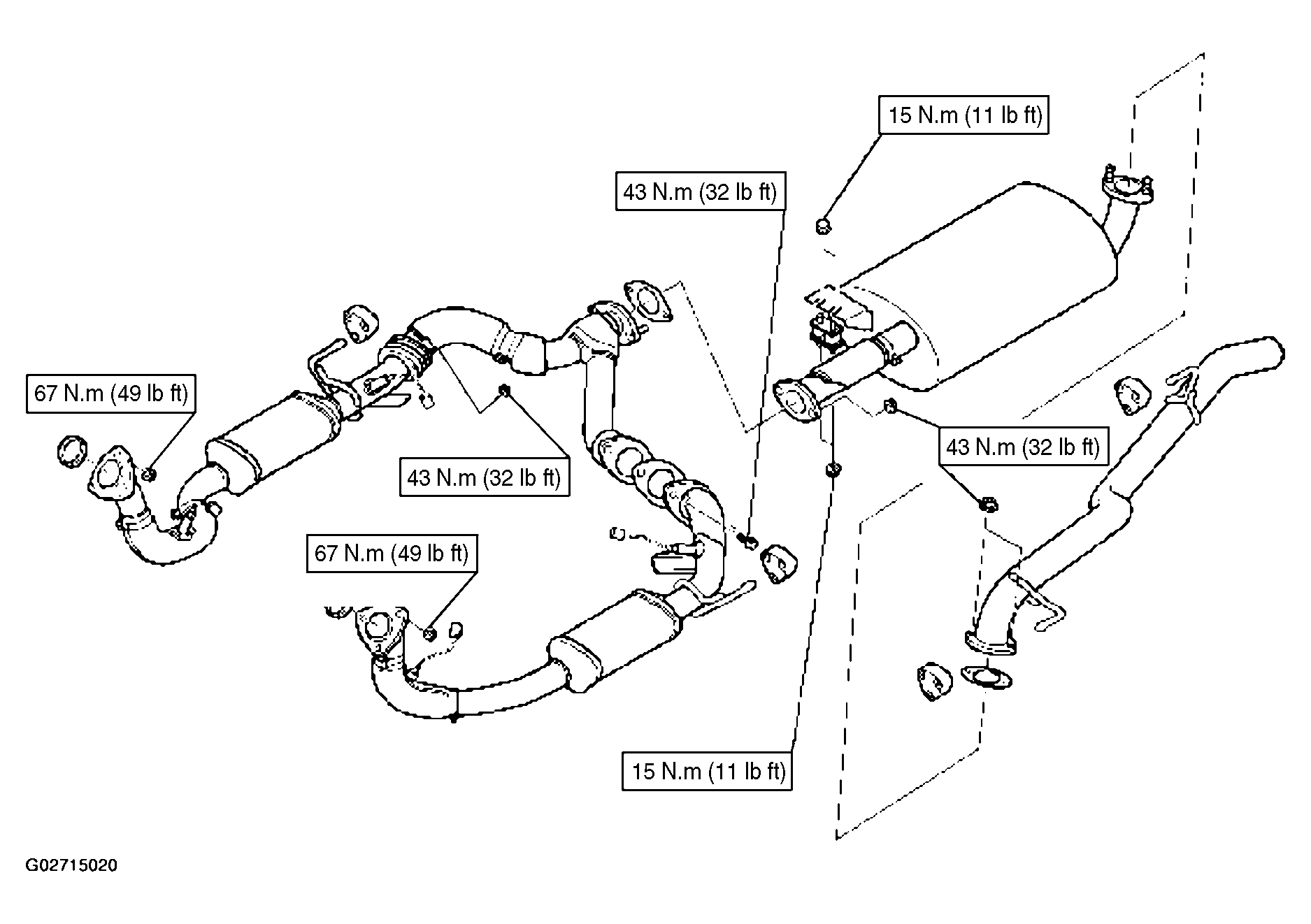 15 N.m (11 lb ft)

43 N.m (32 lb ft)

67 N.m (49 lb ft)

43 N.m (32 lb ft)

43 N.m (32 lb ft)

67 N.m (49 lb ft)

15 N.m (11 lb ft)

G02715020