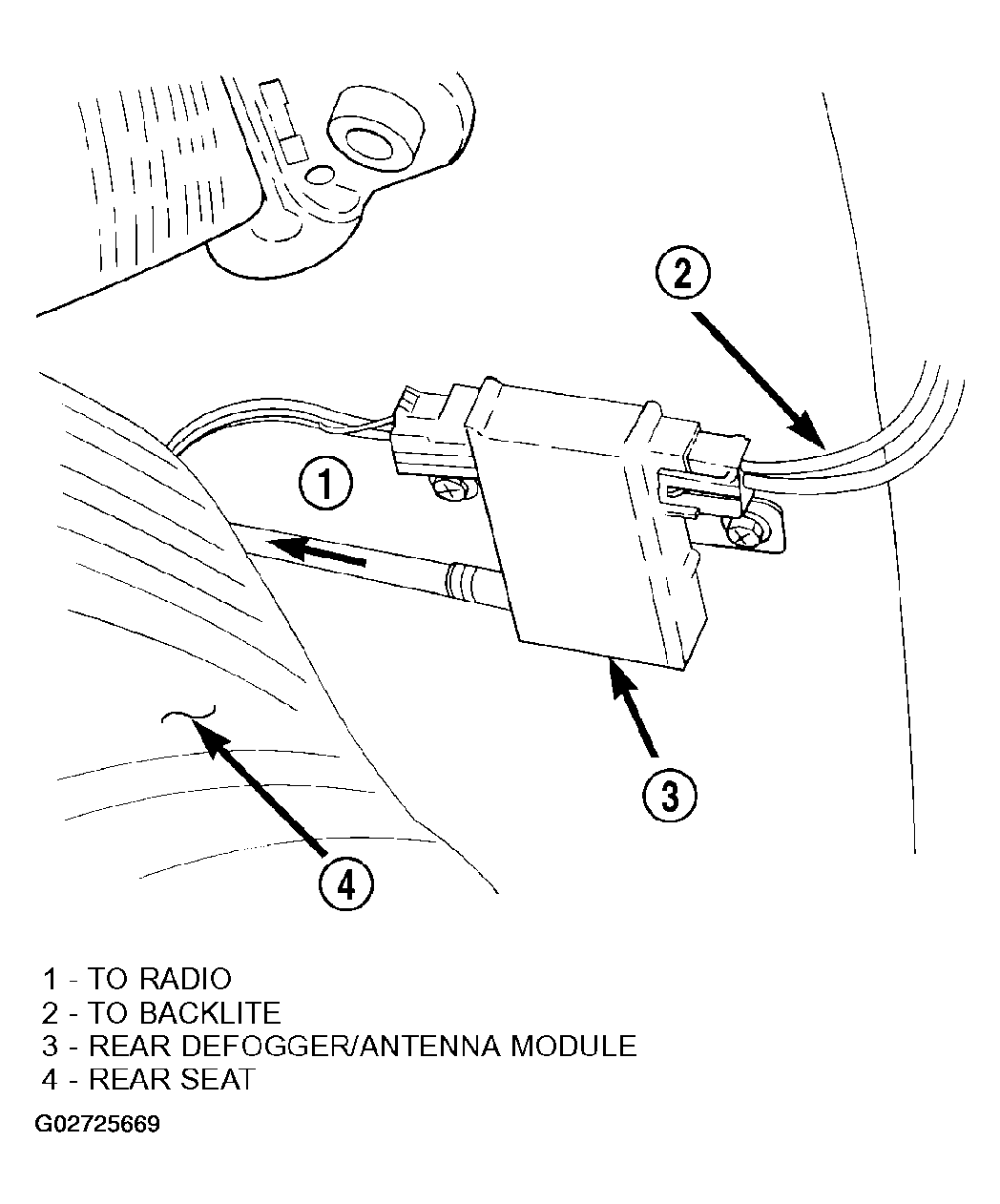 2

1

3

4

1 - TO RADIO
2 - TO BACKLITE
3 - REAR DEFOGGER/ANTENNA MODULE
4 - REAR SEAT

G02725669