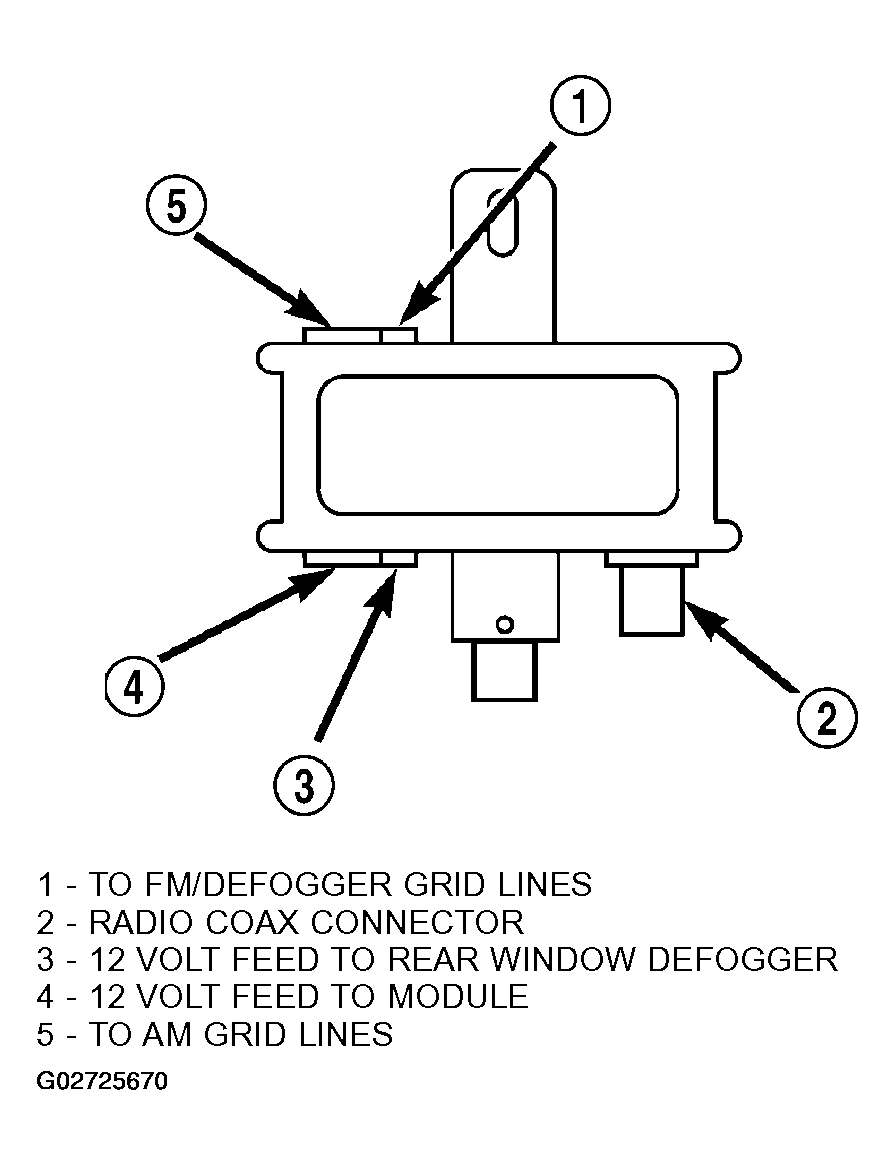 1

5

4

3

2

1 - TO FM/DEFOGGER GRID LINES
2 - RADIO COAX CONNECTOR
3 - 12 VOLT FEED TO REAR WINDOW DEFOGGER
4 - 12 VOLT FEED TO MODULE
5 - TO AM GRID LINES

G02725670