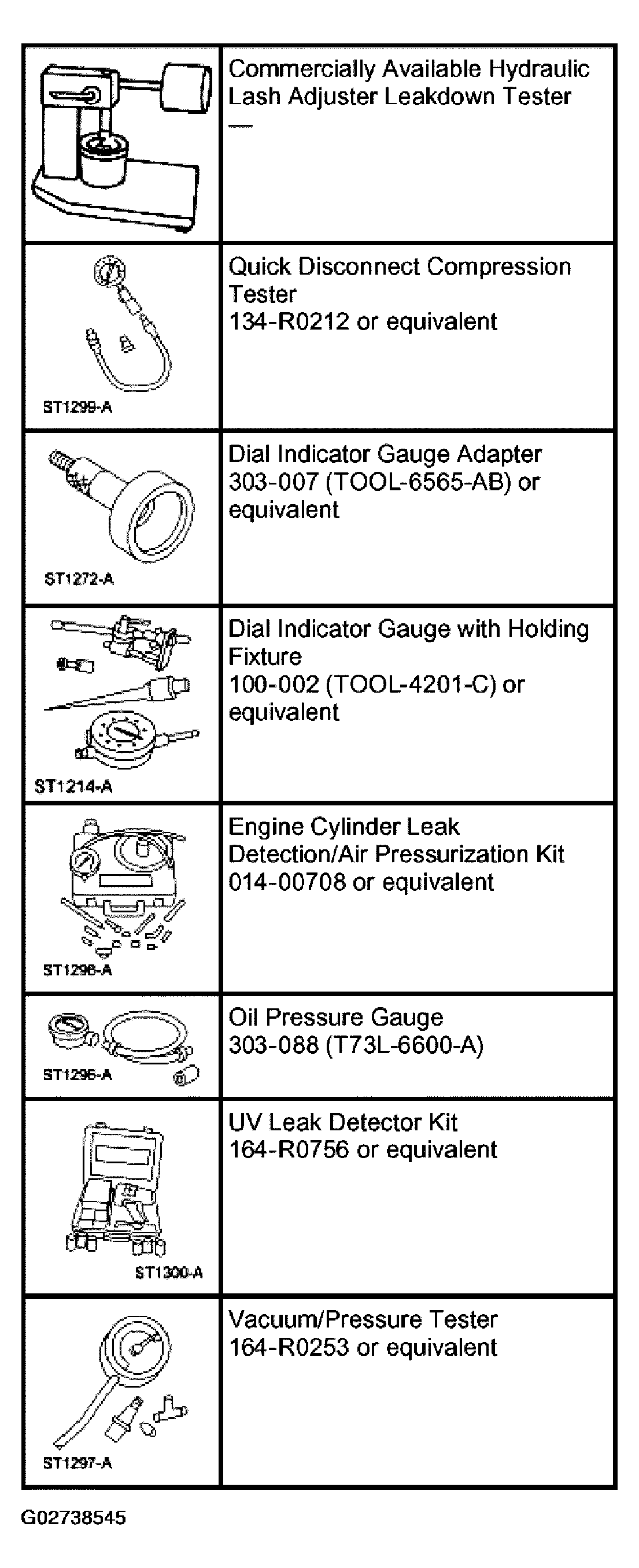 | | |
|---|---|
| | Commercially Available Hydraulic Lash Adjuster Leakdown Tester — |
| ST1299-A | Quick Disconnect Compression Tester 134-R0212 or equivalent |
| ST1272-A | Dial Indicator Gauge Adapter 303-007 (TOOL-6565-AB) or equivalent |
| ST1214-A | Dial Indicator Gauge with Holding Fixture 100-002 (TOOL-4201-C) or equivalent |
| ST1298-A | Engine Cylinder Leak Detection/Air Pressurization Kit 014-00708 or equivalent |
| ST1296-A | Oil Pressure Gauge 303-088 (T73L-6600-A) |
| ST1300-A | UV Leak Detector Kit 164-R0756 or equivalent |
| ST1297-A | Vacuum/Pressure Tester 164-R0253 or equivalent |

G02738545