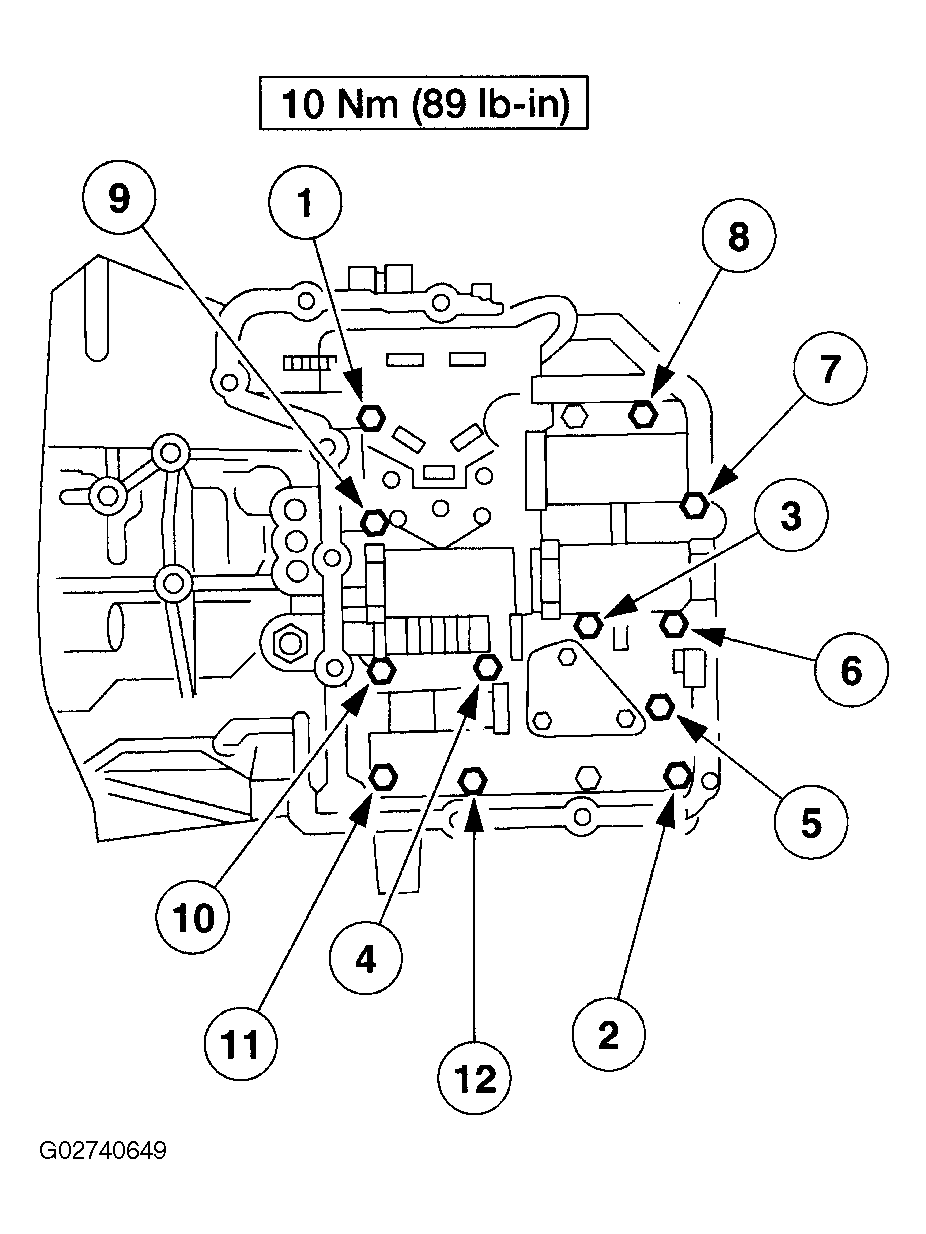 10 Nm (89 lb-in)

9

1

8

7

3

6

5

10

4

11

12

2

G02740649