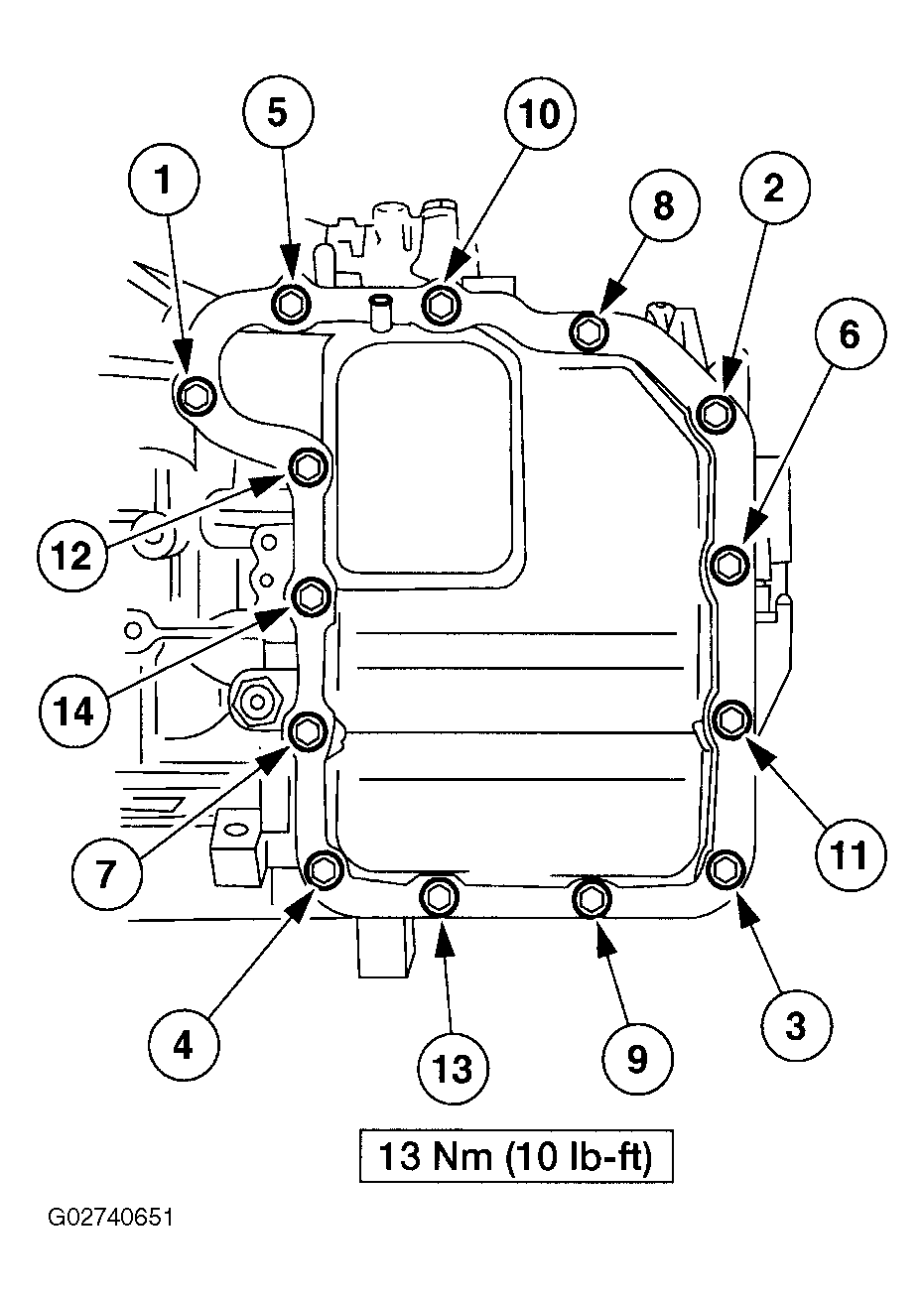 5
10
1
8
2
6
12
14
7
11
4
13
9
3

13 Nm (10 lb-ft)

G02740651