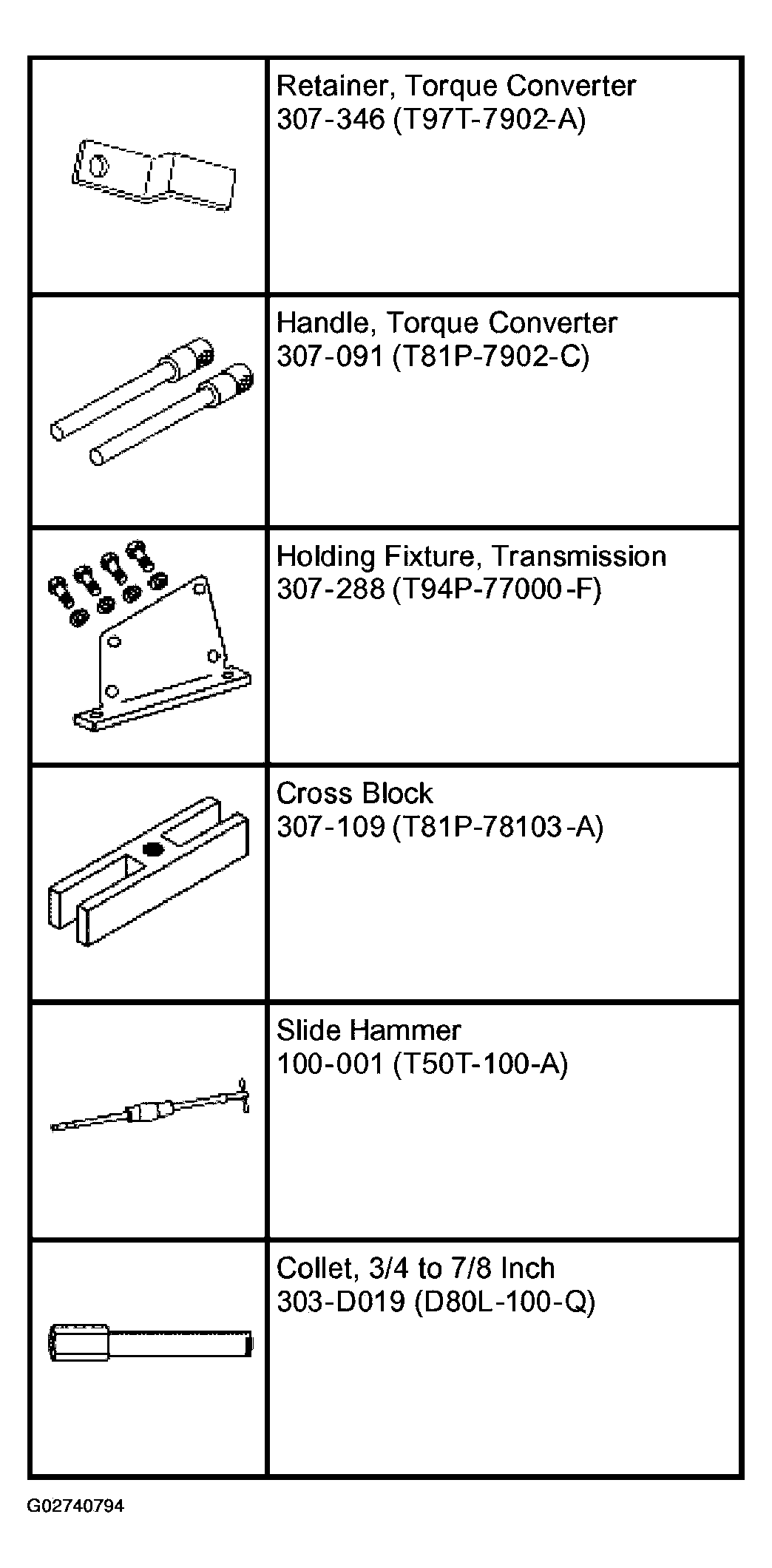 | | |
|---|---|
| | Retainer, Torque Converter 307-346 (T97T-7902-A) |
| | Handle, Torque Converter 307-091 (T81P-7902-C) |
| | Holding Fixture, Transmission 307-288 (T94P-77000-F) |
| | Cross Block 307-109 (T81P-78103-A) |
| | Slide Hammer 100-001 (T50T-100-A) |
| | Collet, 3/4 to 7/8 Inch 303-D019 (D80L-100-Q) |

G02740794