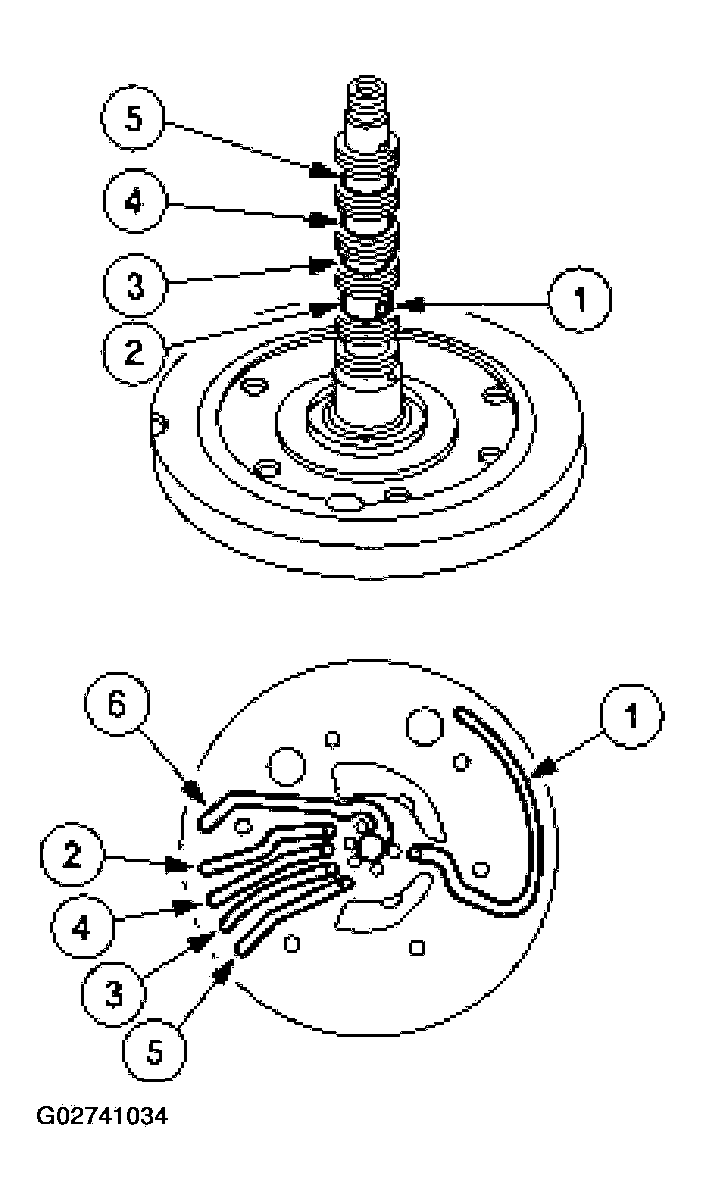 5
4
3
1
2

6
1
2
4
3
5

G02741034