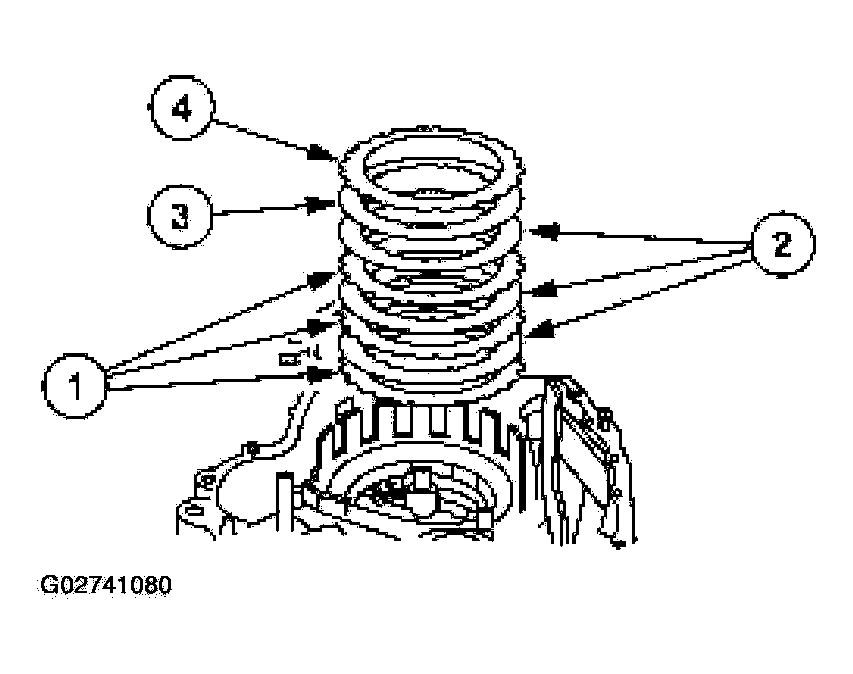 4

3

2

1

G02741080