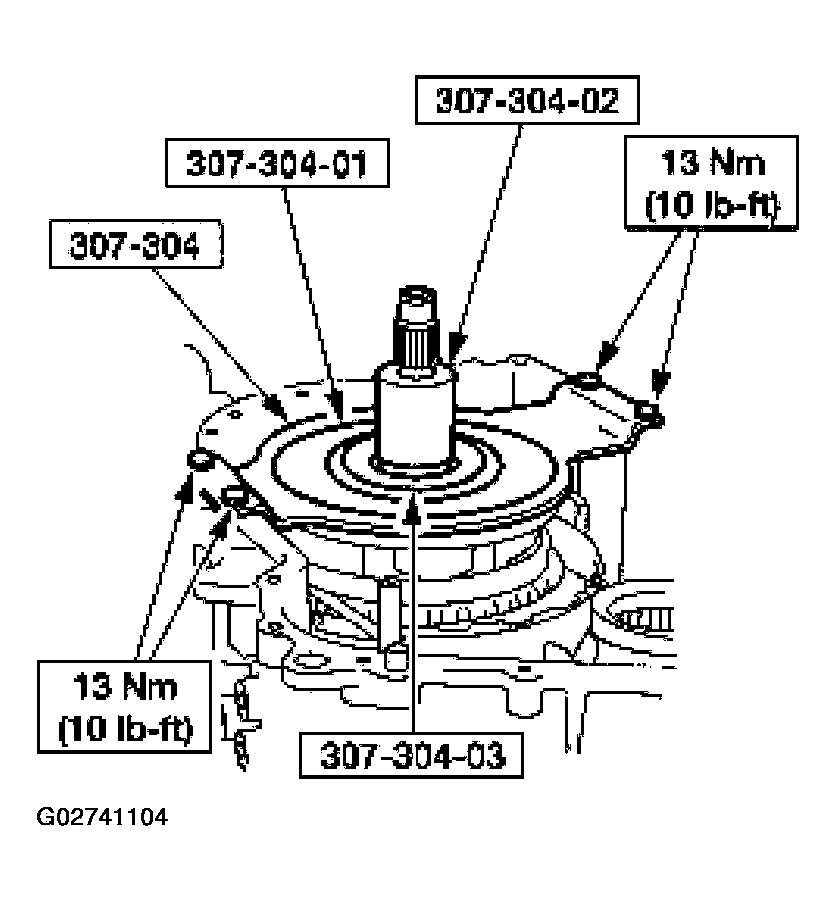 307-304-02

307-304-01

13 Nm
(10 lb-ft)

307-304

13 Nm
(10 lb-ft)

307-304-03

G02741104