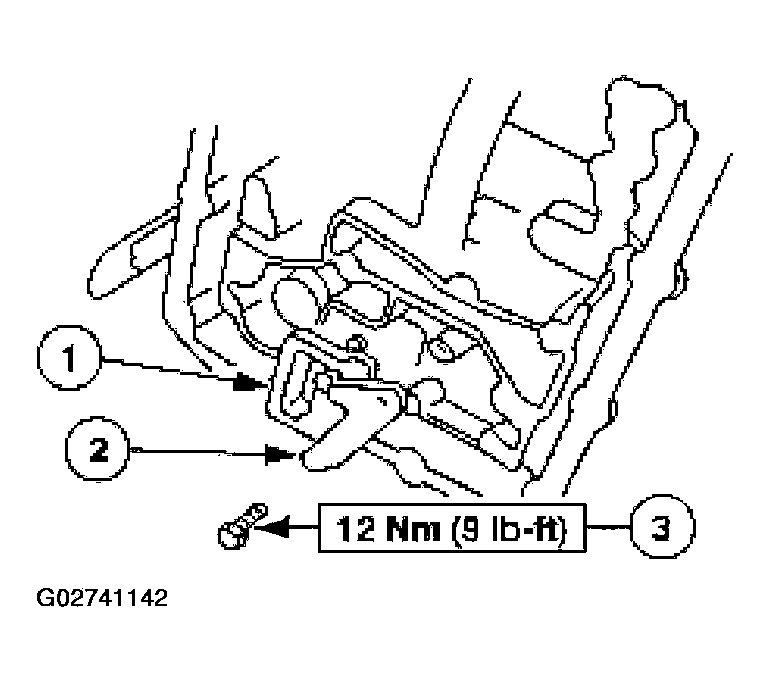 1

2

12 Nm (9 lb-ft)

3

G02741142