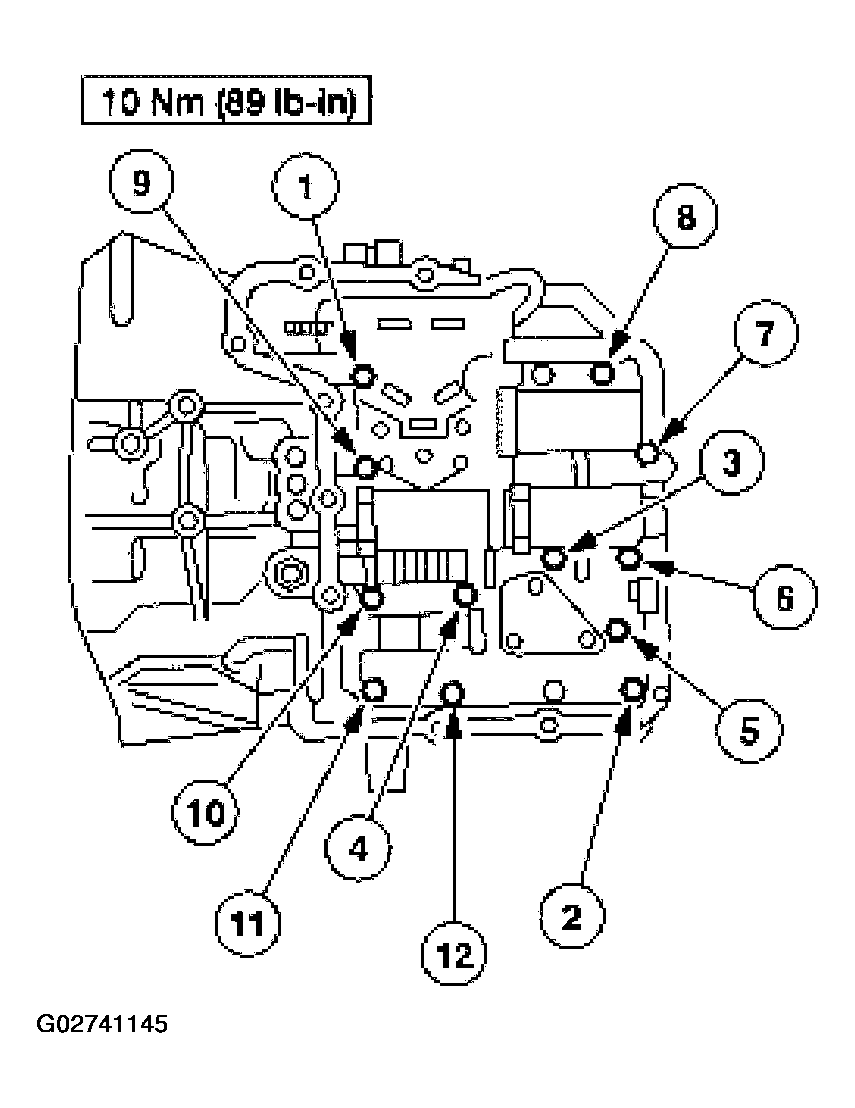 10 Nm (89 lb-in)

9
1
8
7
3
6
5
10
4
11
12
2

G02741145