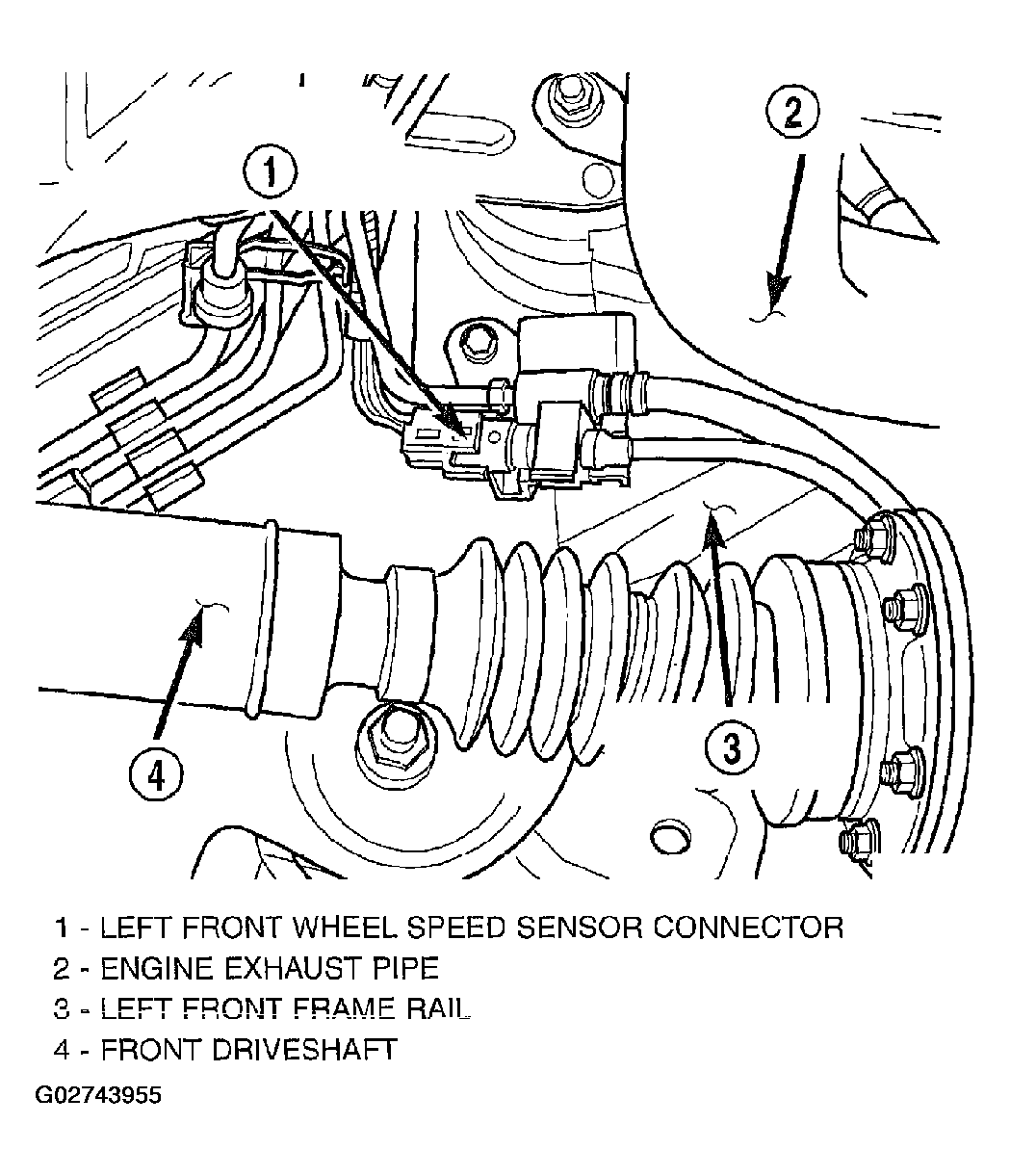 1
2
3
4

1 - LEFT FRONT WHEEL SPEED SENSOR CONNECTOR
2 - ENGINE EXHAUST PIPE
3 - LEFT FRONT FRAME RAIL
4 - FRONT DRIVESHAFT

G02743955