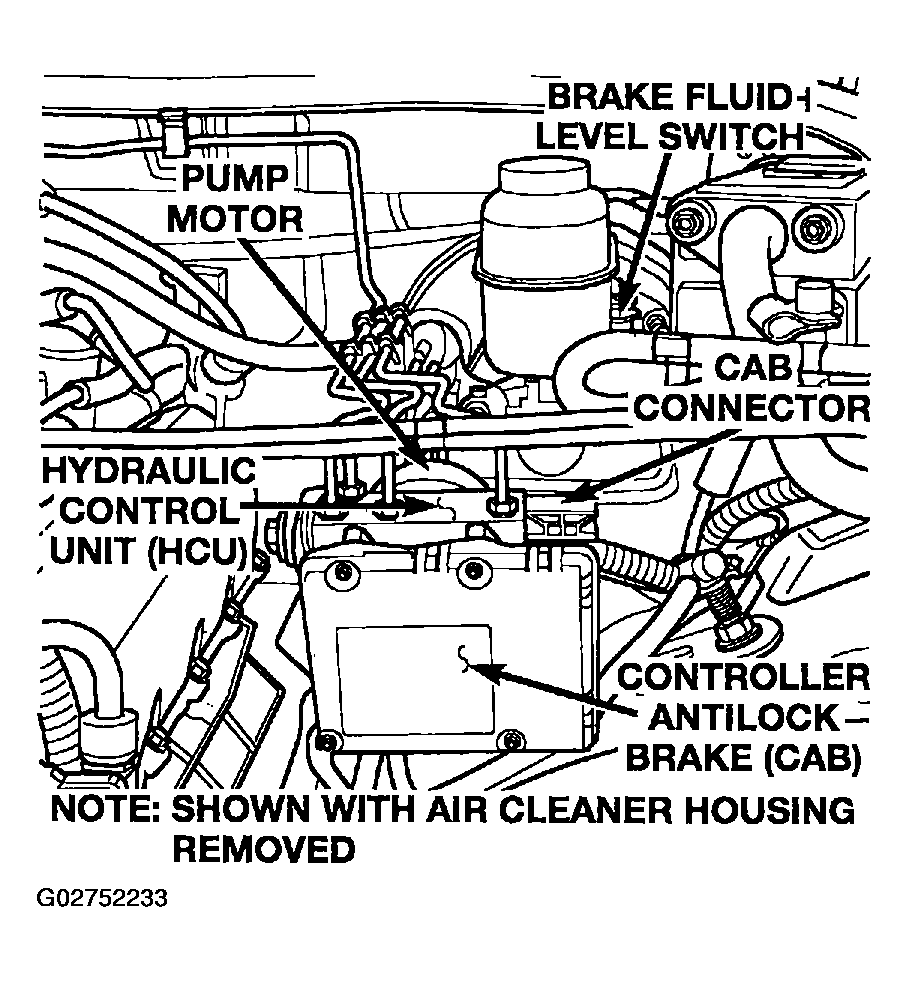 BRAKE FLUID LEVEL SWITCH

PUMP MOTOR

CAB CONNECTOR

HYDRAULIC CONTROL UNIT (HCU)

CONTROLLER ANTILOCK BRAKE (CAB)

NOTE: SHOWN WITH AIR CLEANER HOUSING REMOVED

G02752233