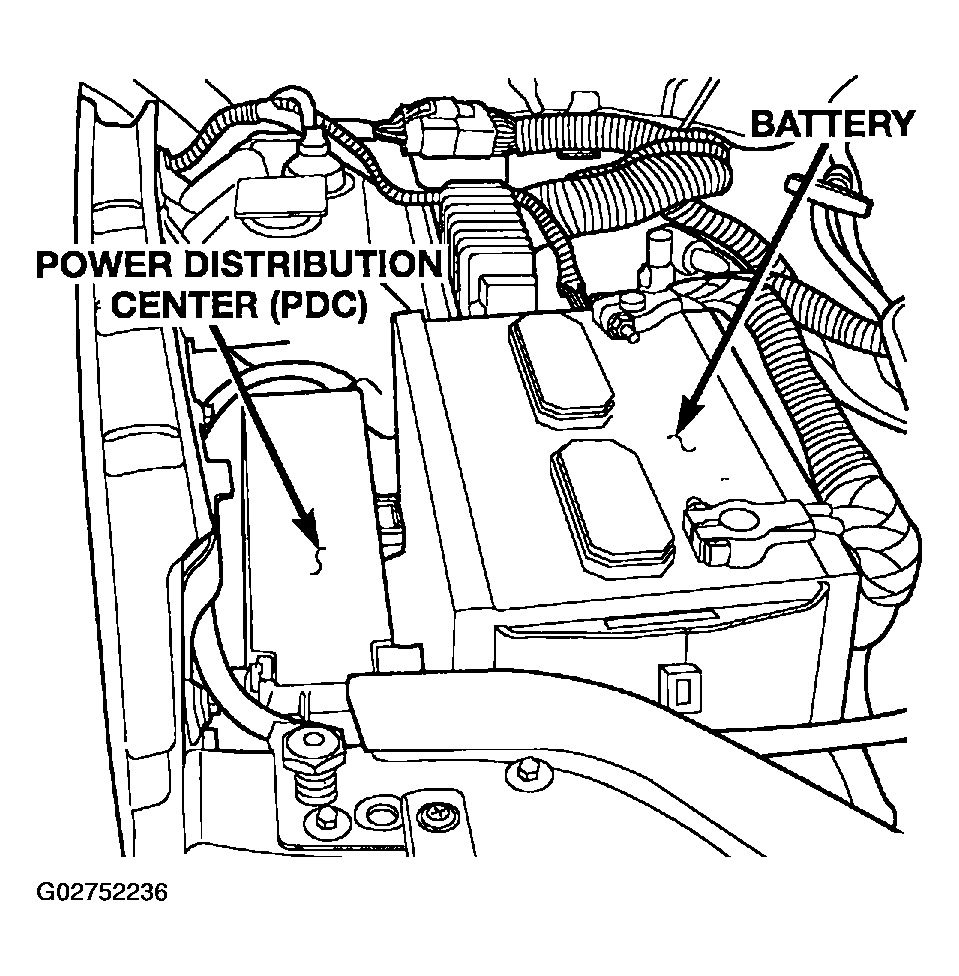 BATTERY

POWER DISTRIBUTION CENTER (PDC)

G02752236