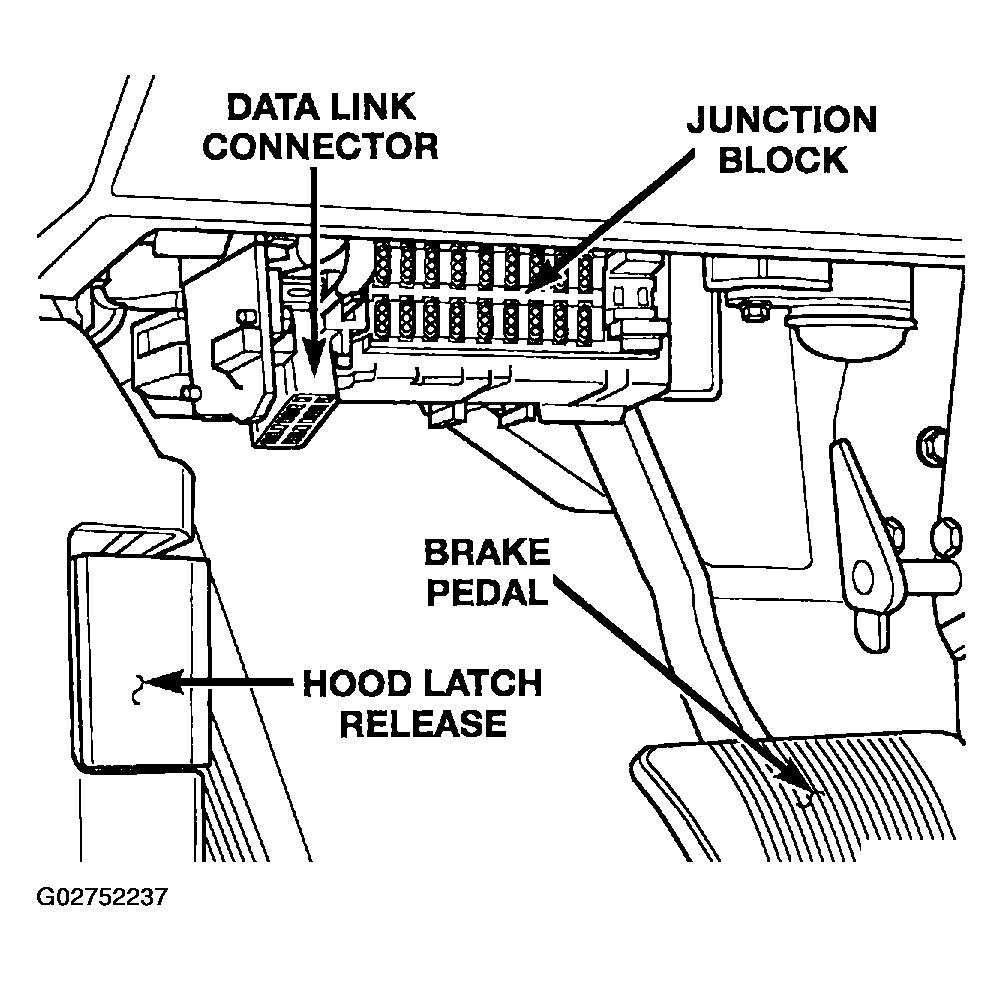 DATA LINK CONNECTOR

JUNCTION BLOCK

BRAKE PEDAL

HOOD LATCH RELEASE

G02752237