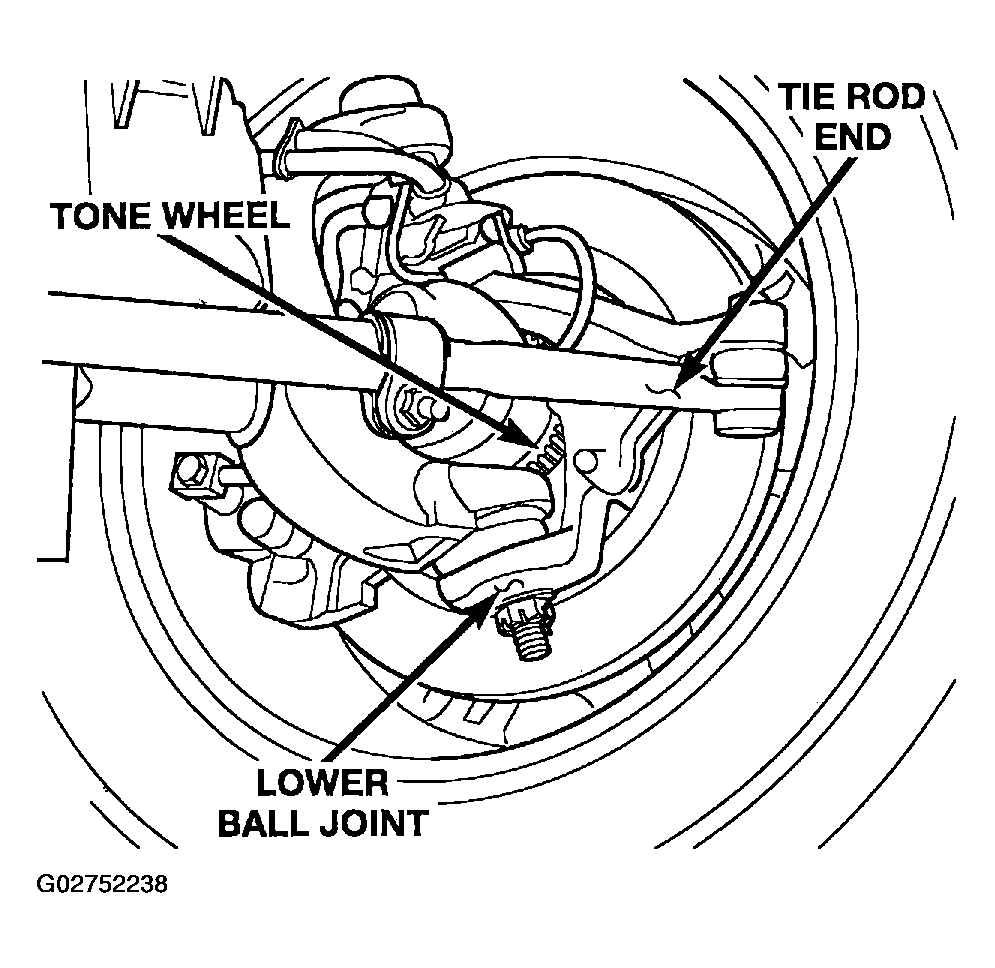 TIE ROD END

TONE WHEEL

LOWER BALL JOINT

G02752238