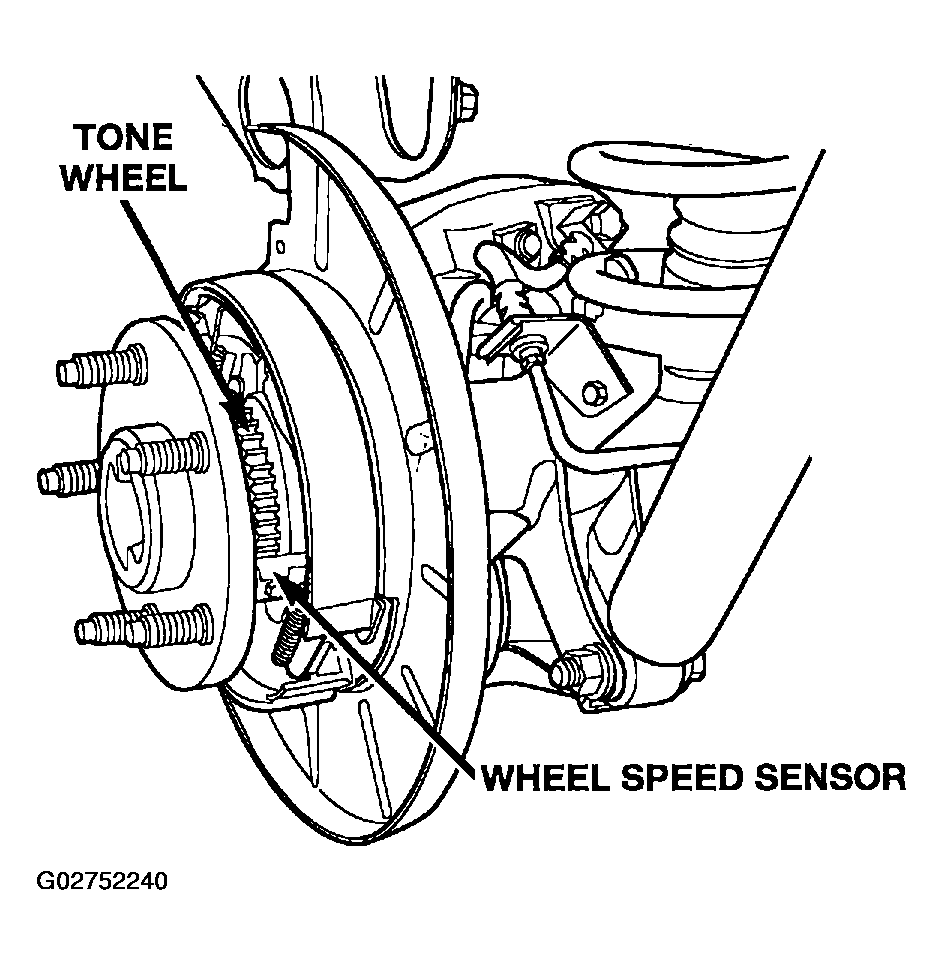 TONE WHEEL

WHEEL SPEED SENSOR

G02752240