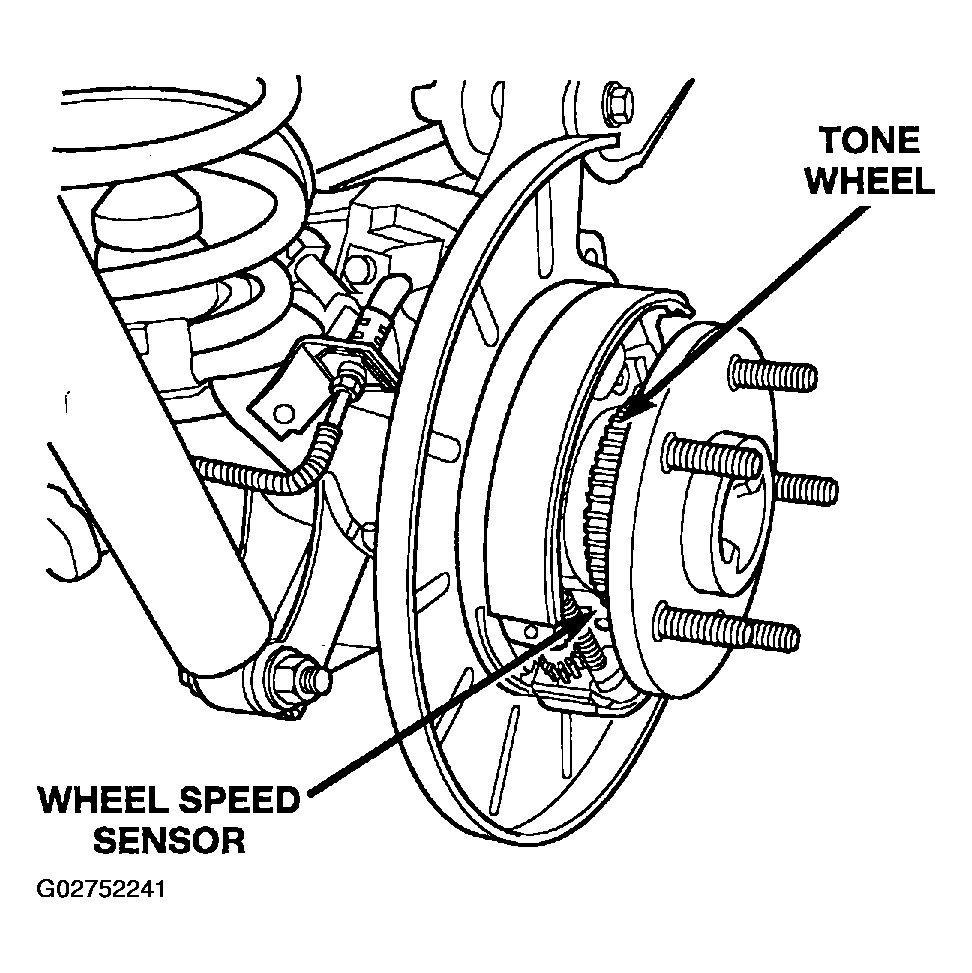 TONE WHEEL

WHEEL SPEED SENSOR

G02752241