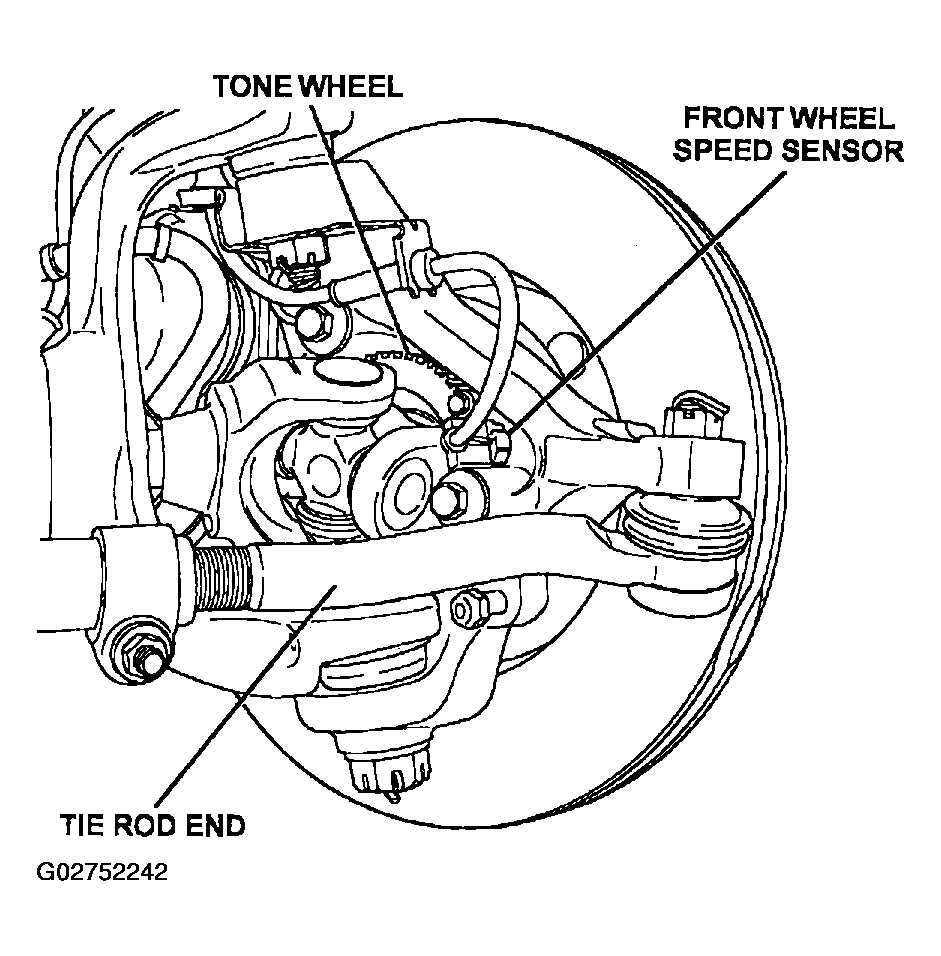 TONE WHEEL

FRONT WHEEL
SPEED SENSOR

TIE ROD END

G02752242