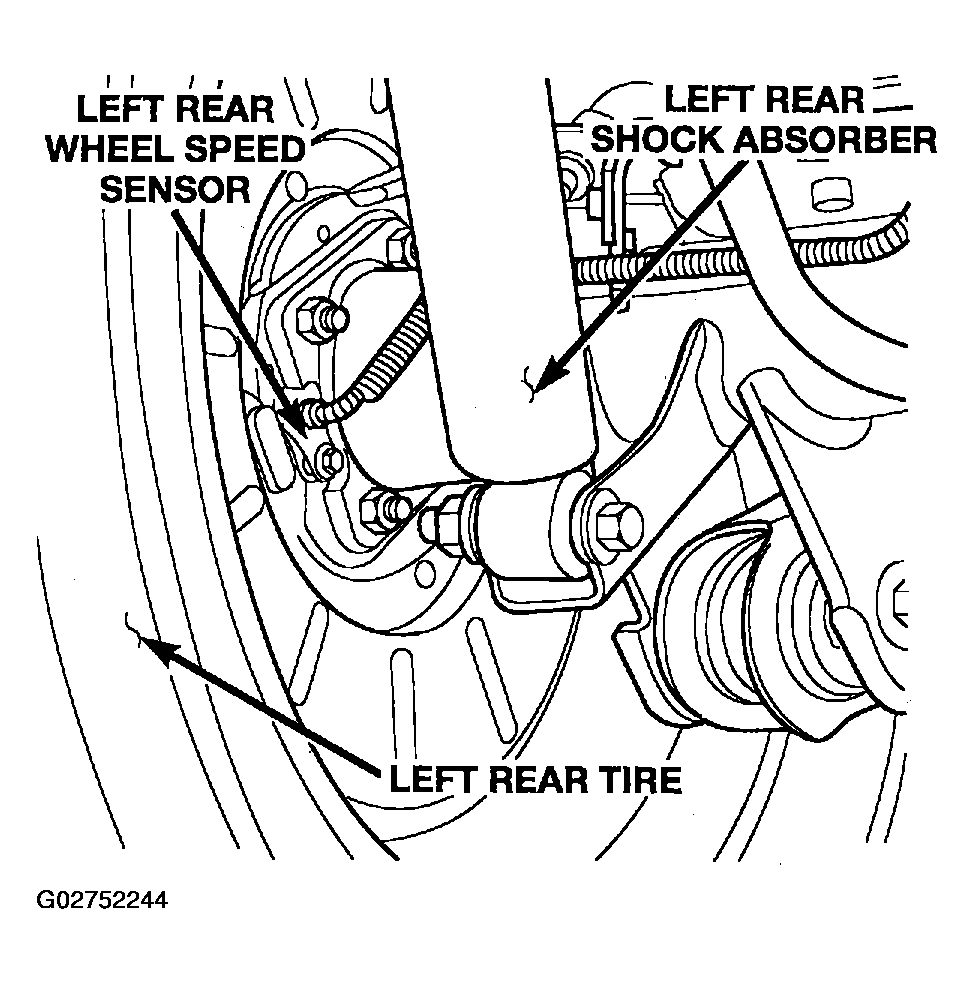 LEFT REAR WHEEL SPEED SENSOR

LEFT REAR SHOCK ABSORBER

LEFT REAR TIRE

G02752244