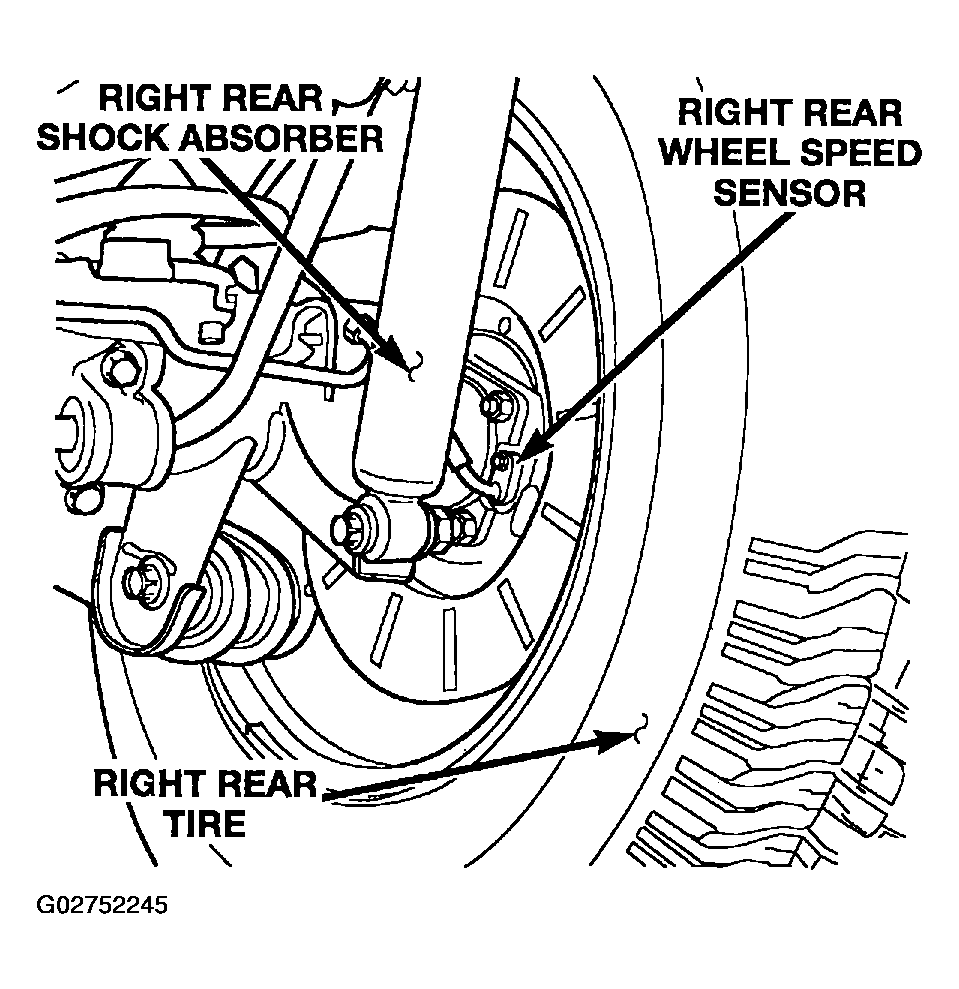 RIGHT REAR SHOCK ABSORBER

RIGHT REAR WHEEL SPEED SENSOR

RIGHT REAR TIRE

G02752245