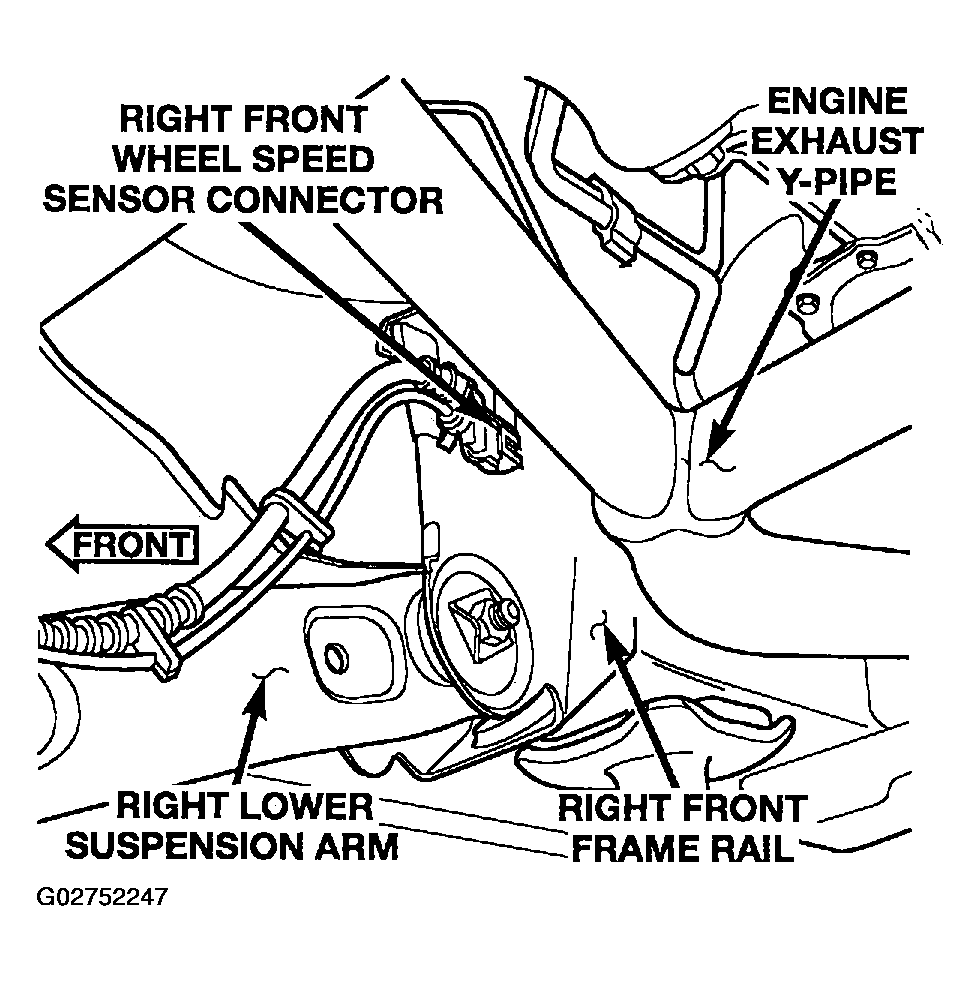 RIGHT FRONT WHEEL SPEED SENSOR CONNECTOR

ENGINE EXHAUST Y-PIPE

FRONT

RIGHT LOWER SUSPENSION ARM

RIGHT FRONT FRAME RAIL

G02752247