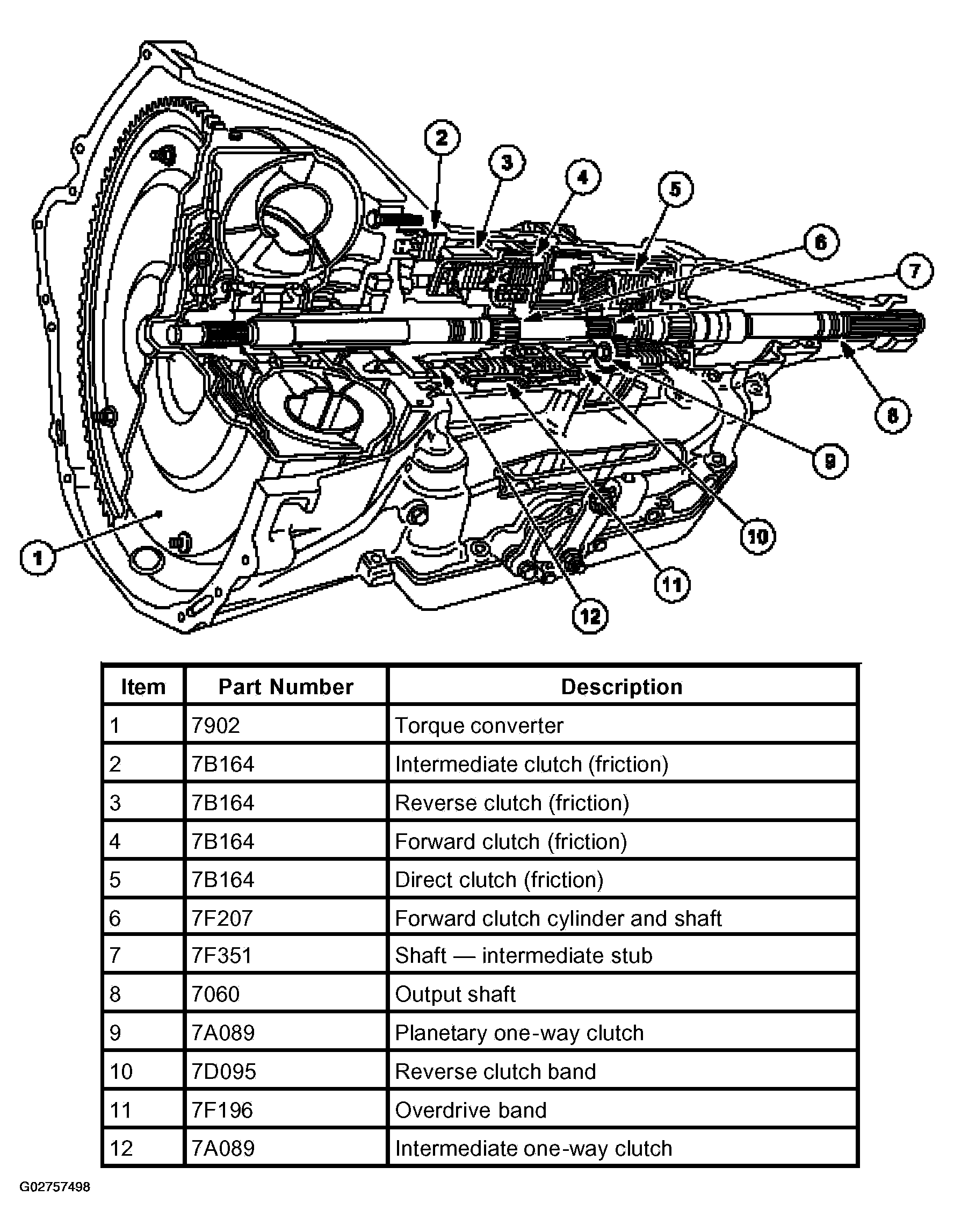 2
3
4
5
6
7
8
9
10
11
12
1

| Item | Part Number | Description |
|---|---|---|
| 1 | 7902 | Torque converter |
| 2 | 7B164 | Intermediate clutch (friction) |
| 3 | 7B164 | Reverse clutch (friction) |
| 4 | 7B164 | Forward clutch (friction) |
| 5 | 7B164 | Direct clutch (friction) |
| 6 | 7F207 | Forward clutch cylinder and shaft |
| 7 | 7F351 | Shaft — intermediate stub |
| 8 | 7060 | Output shaft |
| 9 | 7A089 | Planetary one-way clutch |
| 10 | 7D095 | Reverse clutch band |
| 11 | 7F196 | Overdrive band |
| 12 | 7A089 | Intermediate one-way clutch |

G02757498