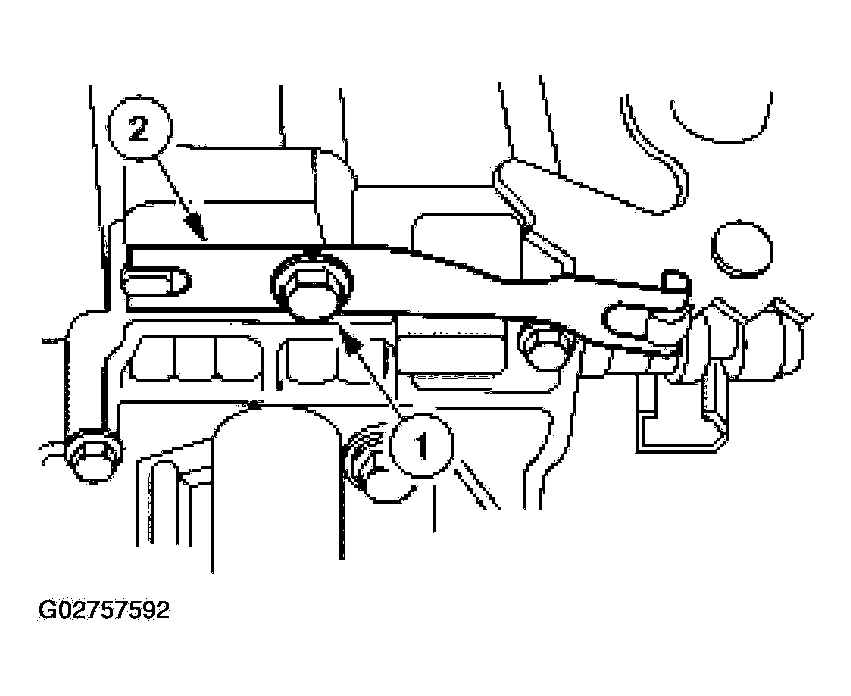 2

1

G02757592