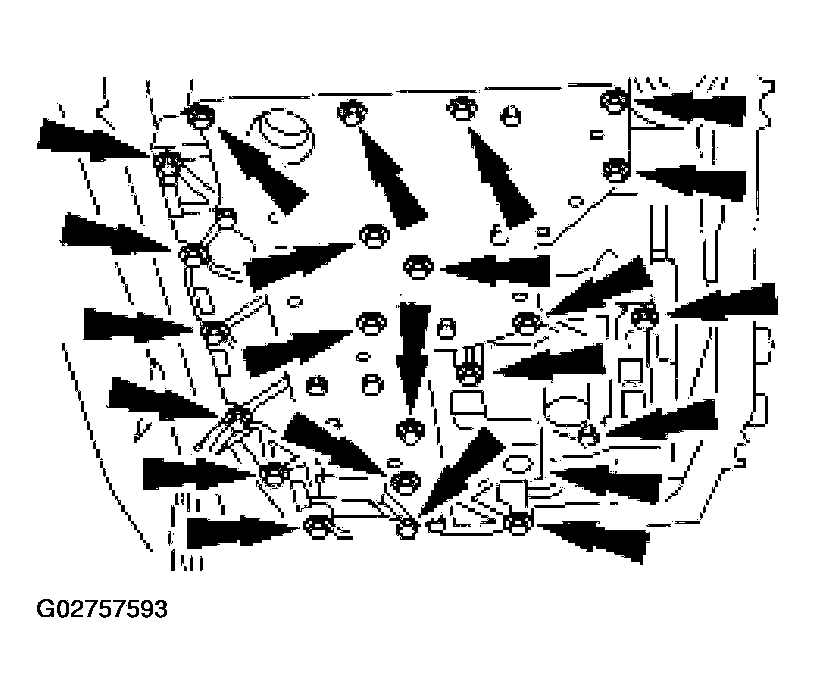 G02757593