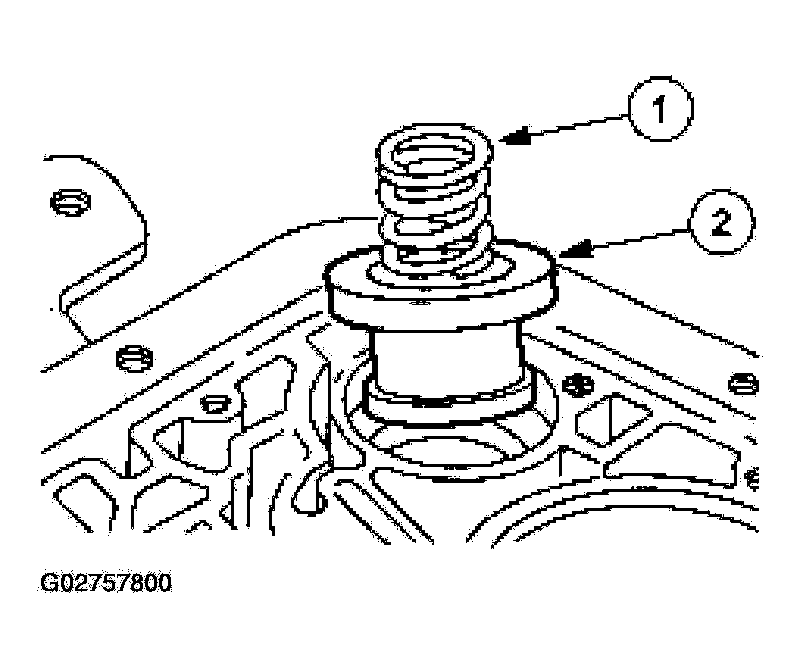 1
2
G02757800